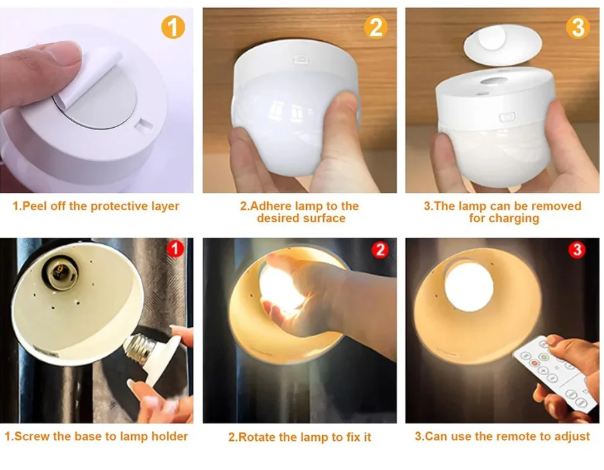 1

2

3

1.Peel off the protective layer

2.Adhere lamp to the desired surface

3.The lamp can be removed for charging

1

2

3

1.Screw the base to lamp holder

2.Rotate the lamp to fix it

3.Can use the remote to adjust