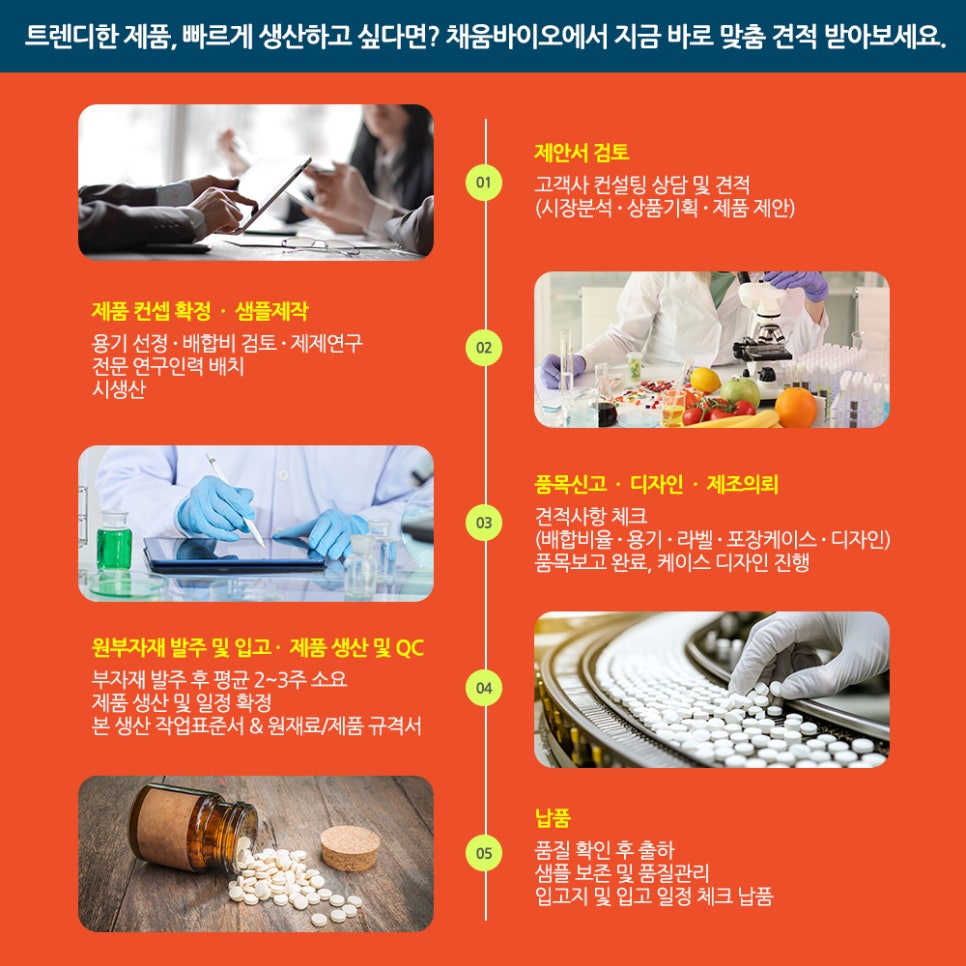 트렌디한 제품, 빠르게 생산하고 싶다면? 채움바이오에서 지금 바로 맞춤 견적 받아보세요.

01

제안서 검토

고객사 컨설팅 상담 및 견적
(시장분석 · 상품기획 · 제품 제안)

제품 컨셉 확정 · 샘플제작

용기 선정 · 배합비 검토 · 제제연구
전문 연구인력 배치
시생산

02

03

품목신고 · 디자인 · 제조의뢰

견적사항 체크
(배합비율 · 용기 · 라벨 · 포장케이스 · 디자인)
품목보고 완료, 케이스 디자인 진행

원부자재 발주 및 입고 · 제품 생산 및 QC

부자재 발주 후 평균 2~3주 소요
제품 생산 및 일정 확정
본 생산 작업표준서 & 원재료/제품 규격서

04

05

납품

품질 확인 후 출하
샘플 보존 및 품질관리
입고지 및 입고 일정 체크 납품