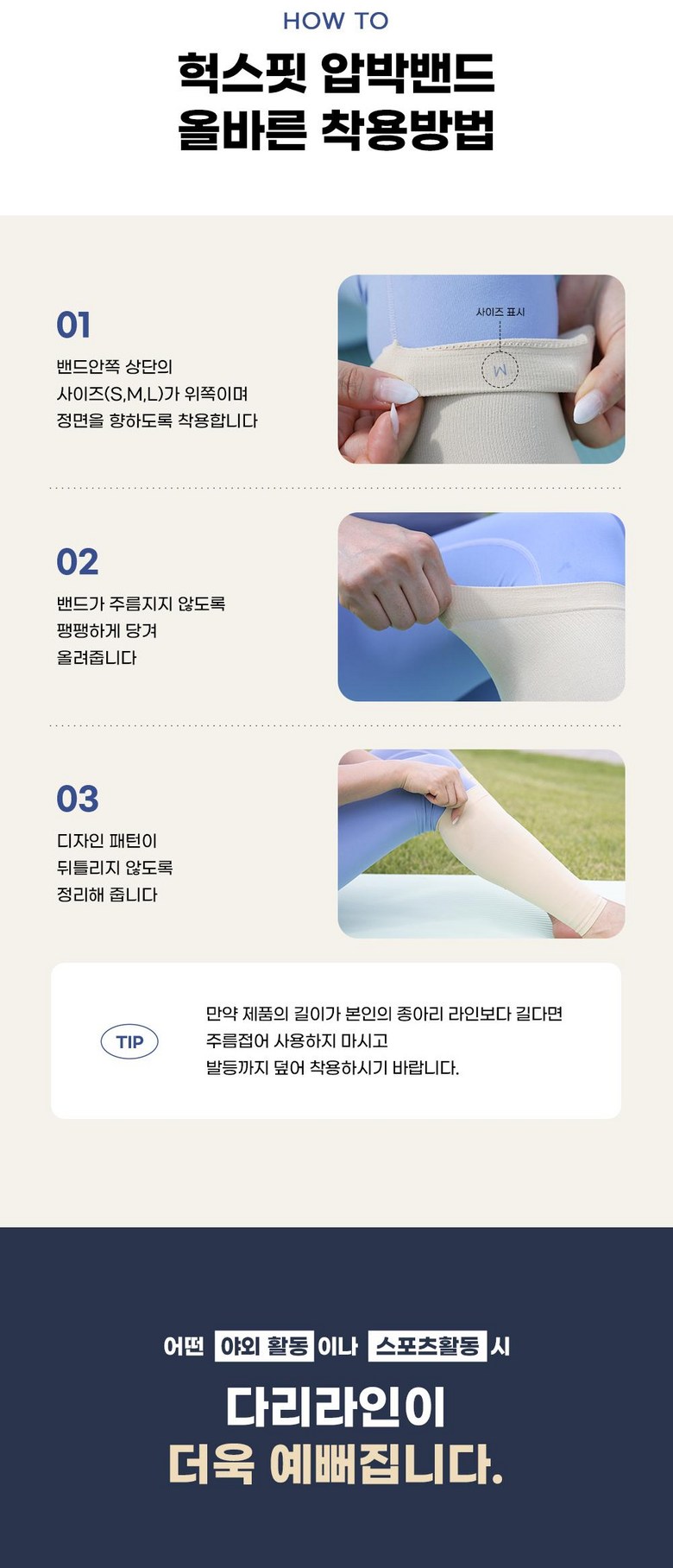 HOW TO

헉스핏 압박밴드
올바른 착용방법

01

밴드안쪽 상단의
사이즈(S,M,L)가 위쪽이며
정면을 향하도록 착용합니다

사이즈 표시

M

02

밴드가 주름지지 않도록
팽팽하게 당겨
올려줍니다

03

디자인 패턴이
뒤틀리지 않도록
정리해 줍니다

TIP

만약 제품의 길이가 본인의 종아리 라인보다 길다면
주름접어 사용하지 마시고
발등까지 덮어 착용하시기 바랍니다.

어떤 야외 활동 이나 스포츠활동 시

다리라인이
더욱 예뻐집니다.