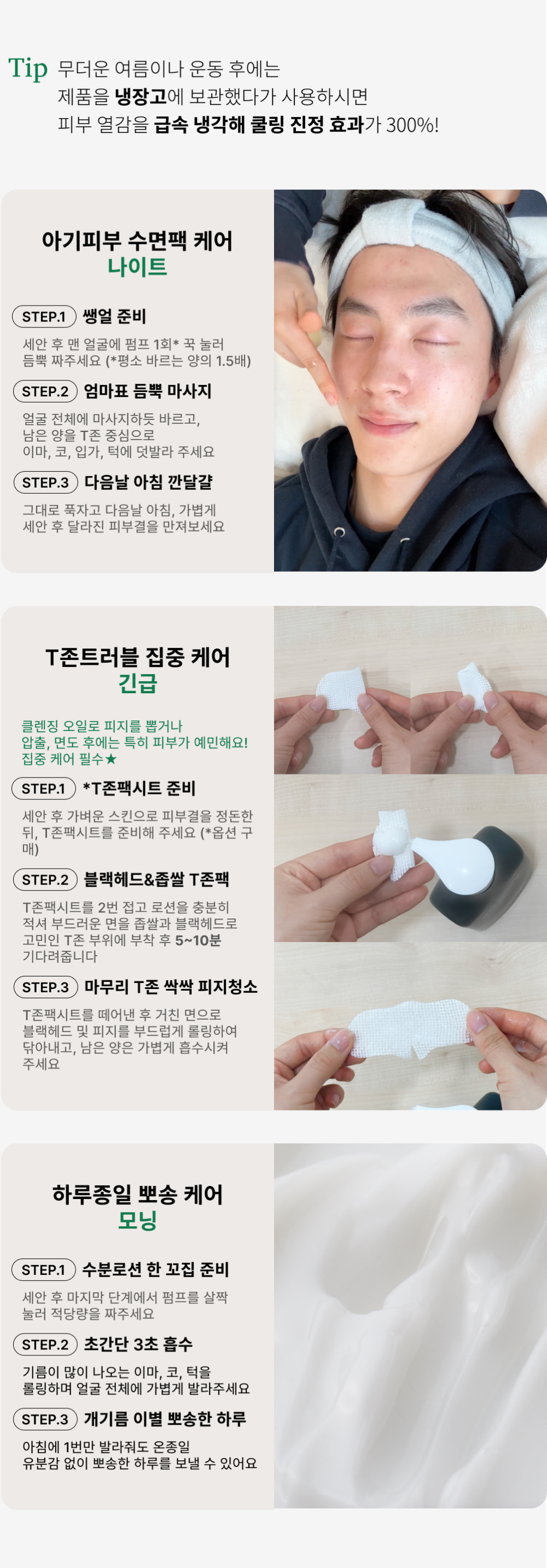 Tip 무더운 여름이나 운동 후에는
제품을 냉장고에 보관했다가 사용하시면
피부 열감을 급속 냉각해 쿨링 진정 효과가 300%!

아기피부 수면팩 케어
나이트

STEP.1 쌩얼 준비
세안 후 맨 얼굴에 펌프 1회* 꾹 눌러 듬뿍 짜주세요 (*평소 바르는 양의 1.5배)

STEP.2 엄마표 듬뿍 마사지
얼굴 전체에 마사지하듯 바르고, 남은 양을 T존 중심으로 이마, 코, 입가, 턱에 덧발라 주세요

STEP.3 다음날 아침 깐달걀
그대로 푹자고 다음날 아침, 가볍게 세안 후 달라진 피부결을 만져보세요

T존트러블 집중 케어
긴급

클렌징 오일로 피지를 뽑거나 압출, 면도 후에는 특히 피부가 예민해요! 집중 케어 필수★

STEP.1 *T존팩시트 준비
세안 후 가벼운 스킨으로 피부결을 정돈한 뒤, T존팩시트를 준비해 주세요 (*옵션 구매)

STEP.2 블랙헤드&좁쌀 T존팩
T존팩시트를 2번 접고 로션을 충분히 적셔 부드러운 면을 좁쌀과 블랙헤드로 고민인 T존 부위에 부착 후 5~10분 기다려줍니다

STEP.3 마무리 T존 싹싹 피지청소
T존팩시트를 떼어낸 후 거친 면으로 블랙헤드 및 피지를 부드럽게 롤링하여 닦아내고, 남은 양은 가볍게 흡수시켜 주세요

하루종일 뽀송 케어
모닝

STEP.1 수분로션 한 꼬집 준비
세안 후 마지막 단계에서 펌프를 살짝 눌러 적당량을 짜주세요

STEP.2 초간단 3초 흡수
기름이 많이 나오는 이마, 코, 턱을 롤링하며 얼굴 전체에 가볍게 발라주세요

STEP.3 개기름 이별 뽀송한 하루
아침에 1번만 발라줘도 온종일 유분감 없이 뽀송한 하루를 보낼 수 있어요