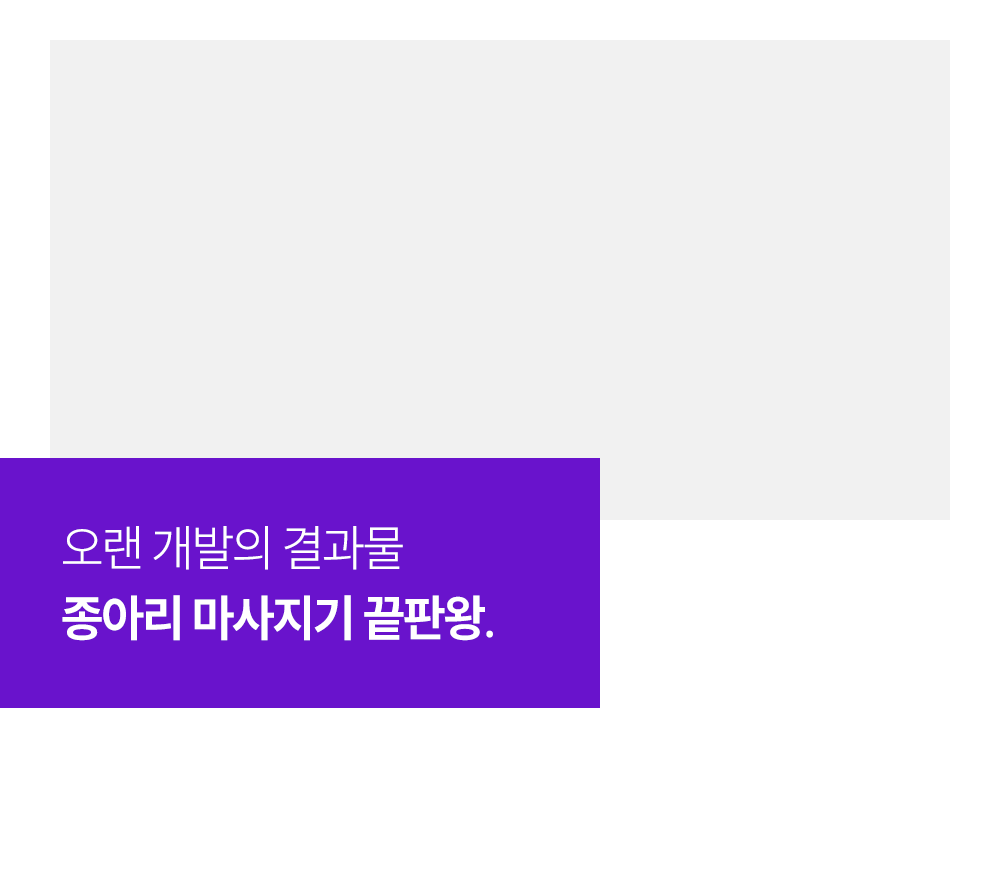 오랜 개발의 결과물
종아리 마사지기 끝판왕.