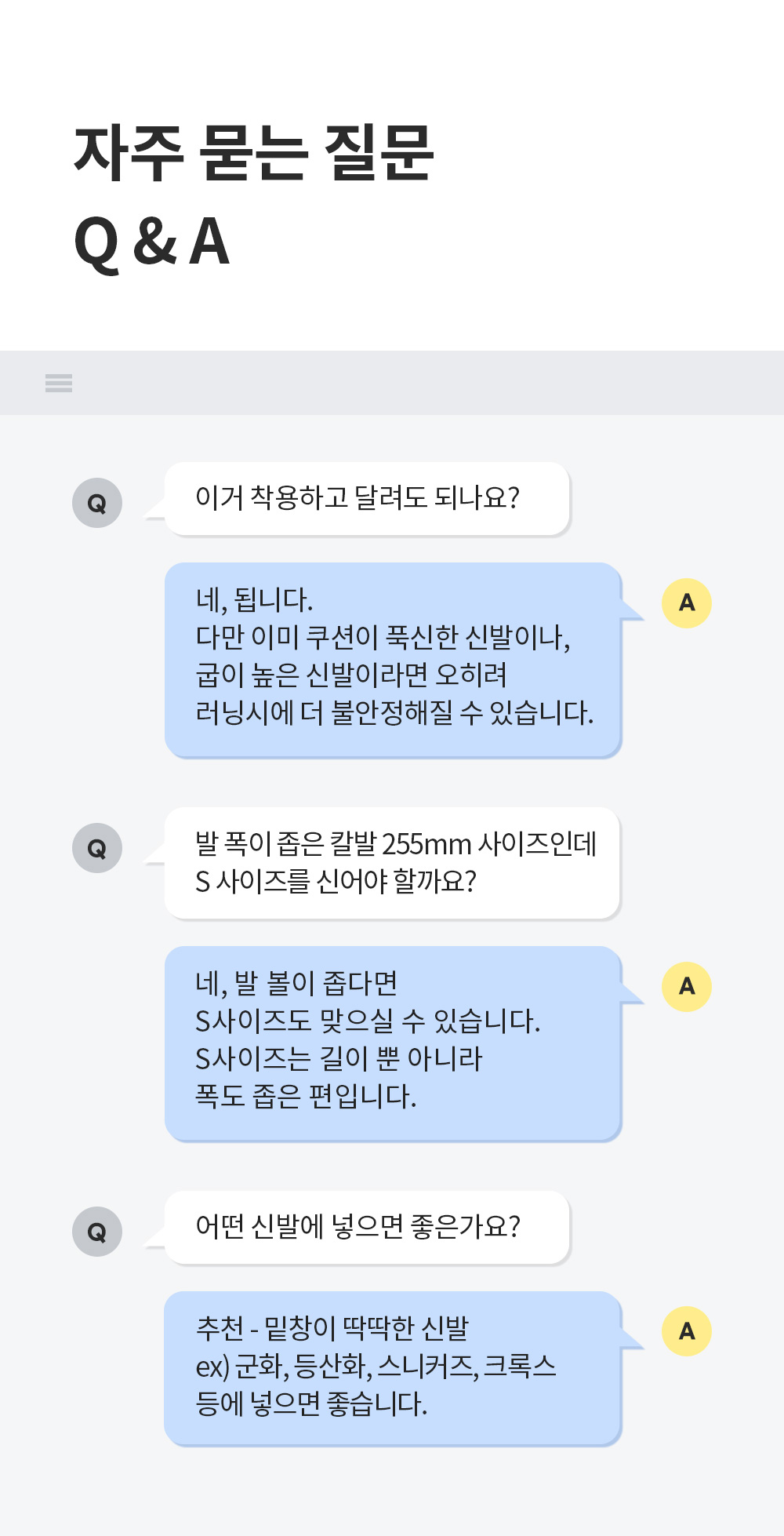 자주 묻는 질문
Q & A

Q
이거 착용하고 달려도 되나요?

A
네, 됩니다.
다만 이미 쿠션이 푹신한 신발이나, 굽이 높은 신발이라면 오히려 러닝시에 더 불안정해질 수 있습니다.

Q
발 폭이 좁은 칼발 255mm 사이즈인데 S 사이즈를 신어야 할까요?

A
네, 발 볼이 좁다면
S사이즈도 맞으실 수 있습니다.
S사이즈는 길이 뿐 아니라
폭도 좁은 편입니다.

Q
어떤 신발에 넣으면 좋은가요?

A
추천 - 밑창이 딱딱한 신발
ex) 군화, 등산화, 스니커즈, 크록스
등에 넣으면 좋습니다.