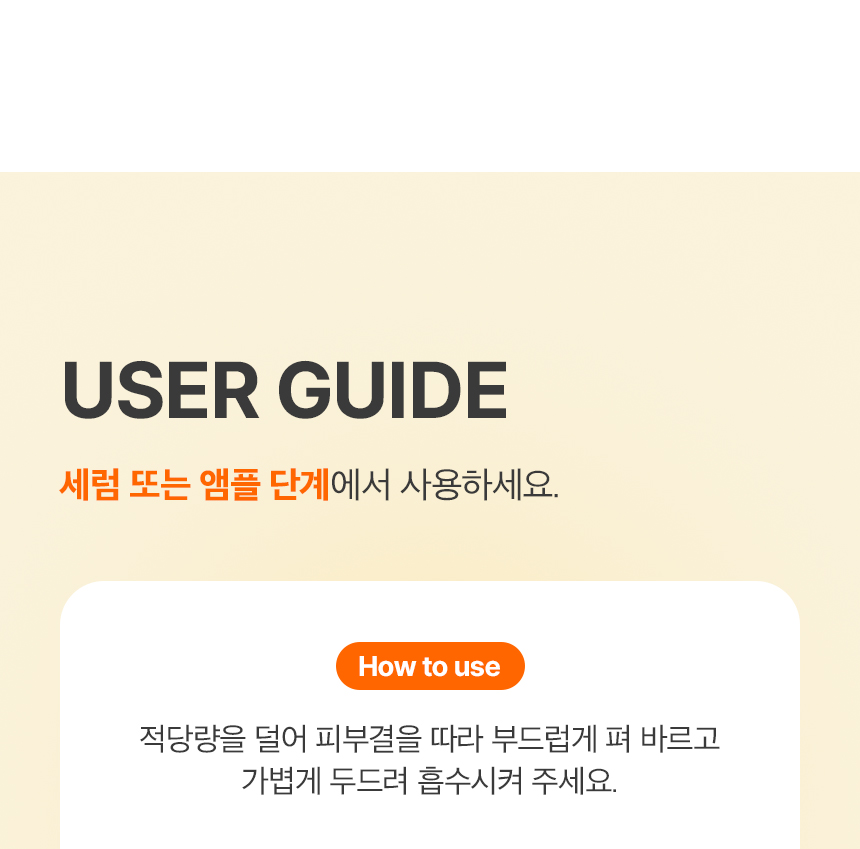 USER GUIDE

세럼 또는 앰플 단계에서 사용하세요.

How to use

적당량을 덜어 피부결을 따라 부드럽게 펴 바르고 가볍게 두드려 흡수시켜 주세요.