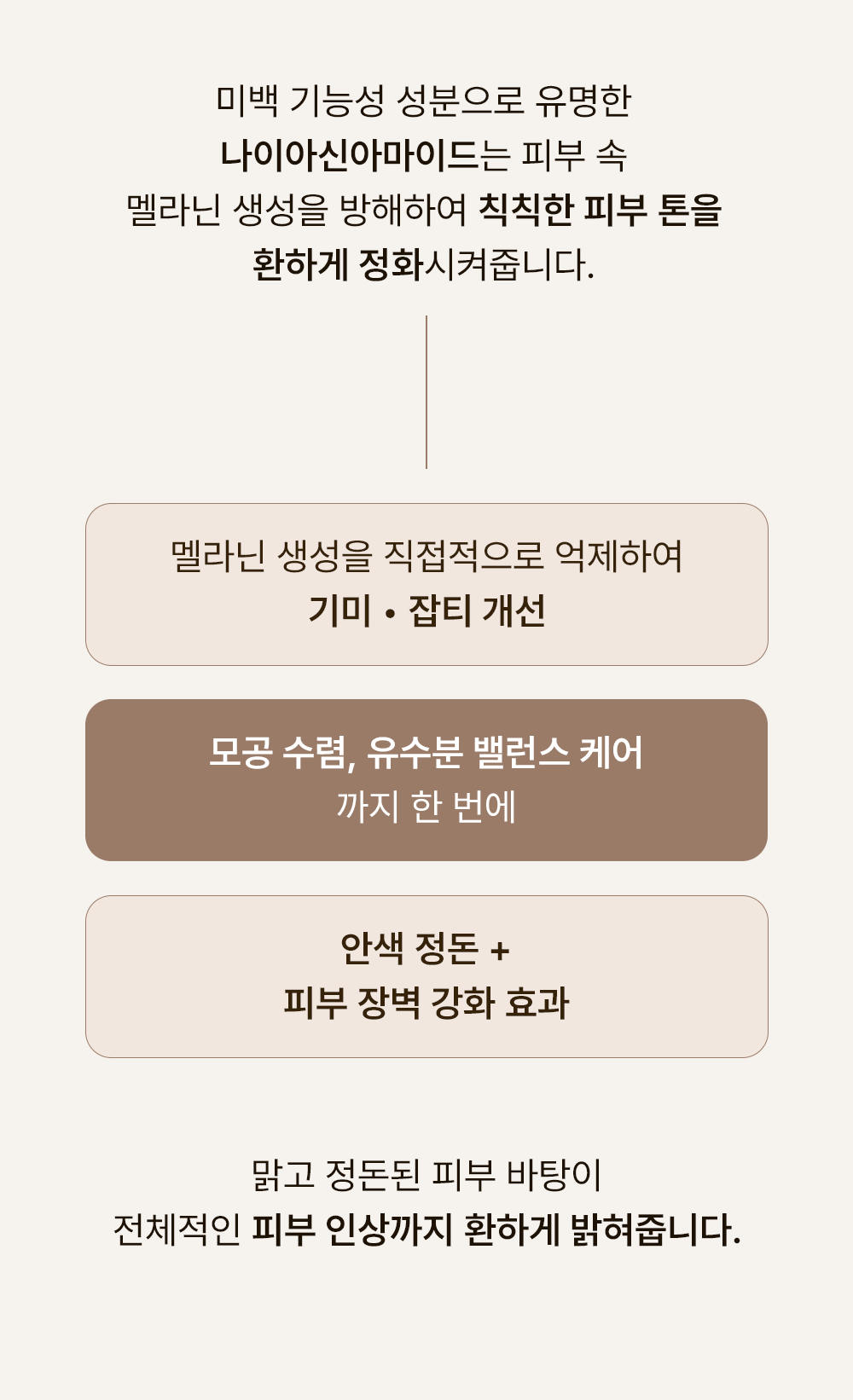 미백 기능성 성분으로 유명한
나이아신아마이드는 피부 속
멜라닌 생성을 방해하여 칙칙한 피부 톤을
환하게 정화시켜줍니다.

멜라닌 생성을 직접적으로 억제하여
기미 • 잡티 개선

모공 수렴, 유수분 밸런스 케어
까지 한 번에

안색 정돈 +
피부 장벽 강화 효과

맑고 정돈된 피부 바탕이
전체적인 피부 인상까지 환하게 밝혀줍니다.