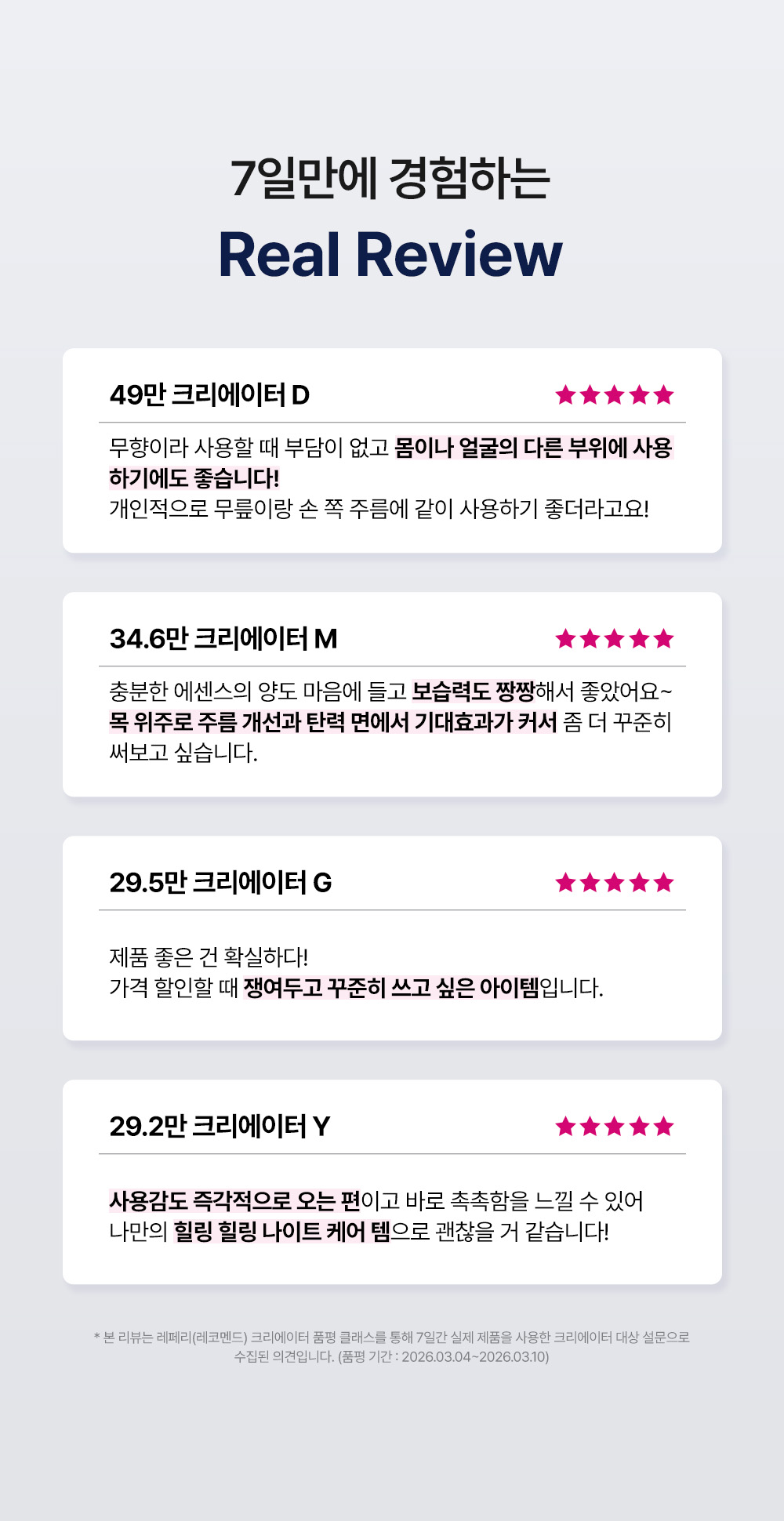 7일만에 경험하는
Real Review

49만 크리에이터 D ★★★★★

무향이라 사용할 때 부담이 없고 몸이나 얼굴의 다른 부위에 사용하기에도 좋습니다!
개인적으로 무릎이랑 손 쪽 주름에 같이 사용하기 좋더라고요!

34.6만 크리에이터 M ★★★★★

충분한 에센스의 양도 마음에 들고 보습력도 짱짱해서 좋았어요~
목 위주로 주름 개선과 탄력 면에서 기대효과가 커서 좀 더 꾸준히 써보고 싶습니다.

29.5만 크리에이터 G ★★★★★

제품 좋은 건 확실하다!
가격 할인할 때 쟁여두고 꾸준히 쓰고 싶은 아이템입니다.

29.2만 크리에이터 Y ★★★★★

사용감도 즉각적으로 오는 편이고 바로 촉촉함을 느낄 수 있어
나만의 힐링 힐링 나이트 케어 템으로 괜찮을 거 같습니다!

* 본 리뷰는 레페리(레코멘드) 크리에이터 품평 클래스를 통해 7일간 실제 제품을 사용한 크리에이터 대상 설문으로 수집된 의견입니다. (품평 기간 : 2026.03.04~2026.03.10)