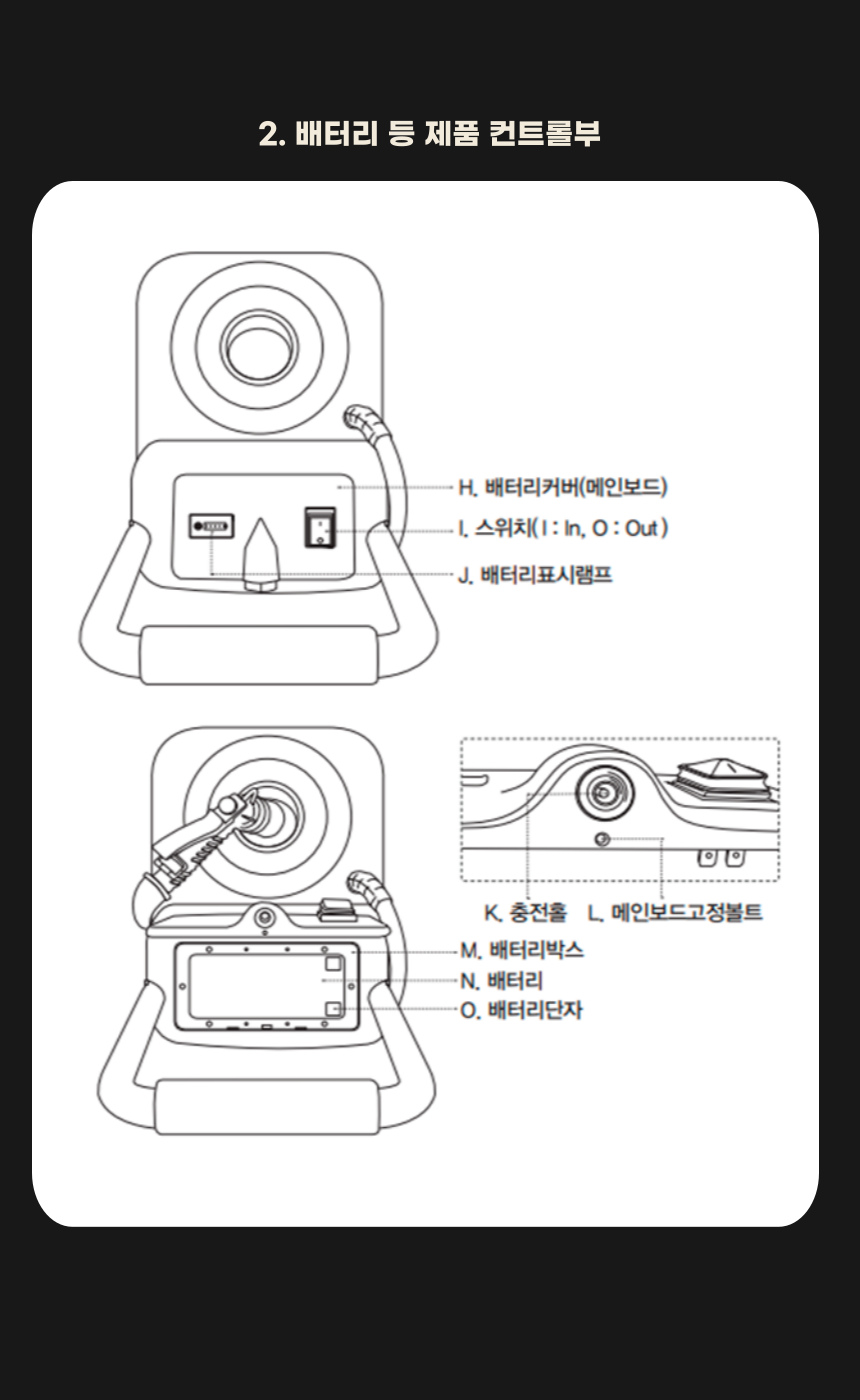 2. 배터리 등 제품 컨트롤부

H. 배터리커버(메인보드)
I. 스위치( I : In, O : Out )
J. 배터리표시램프

K. 충전홀
L. 메인보드고정볼트
M. 배터리박스
N. 배터리
O. 배터리단자