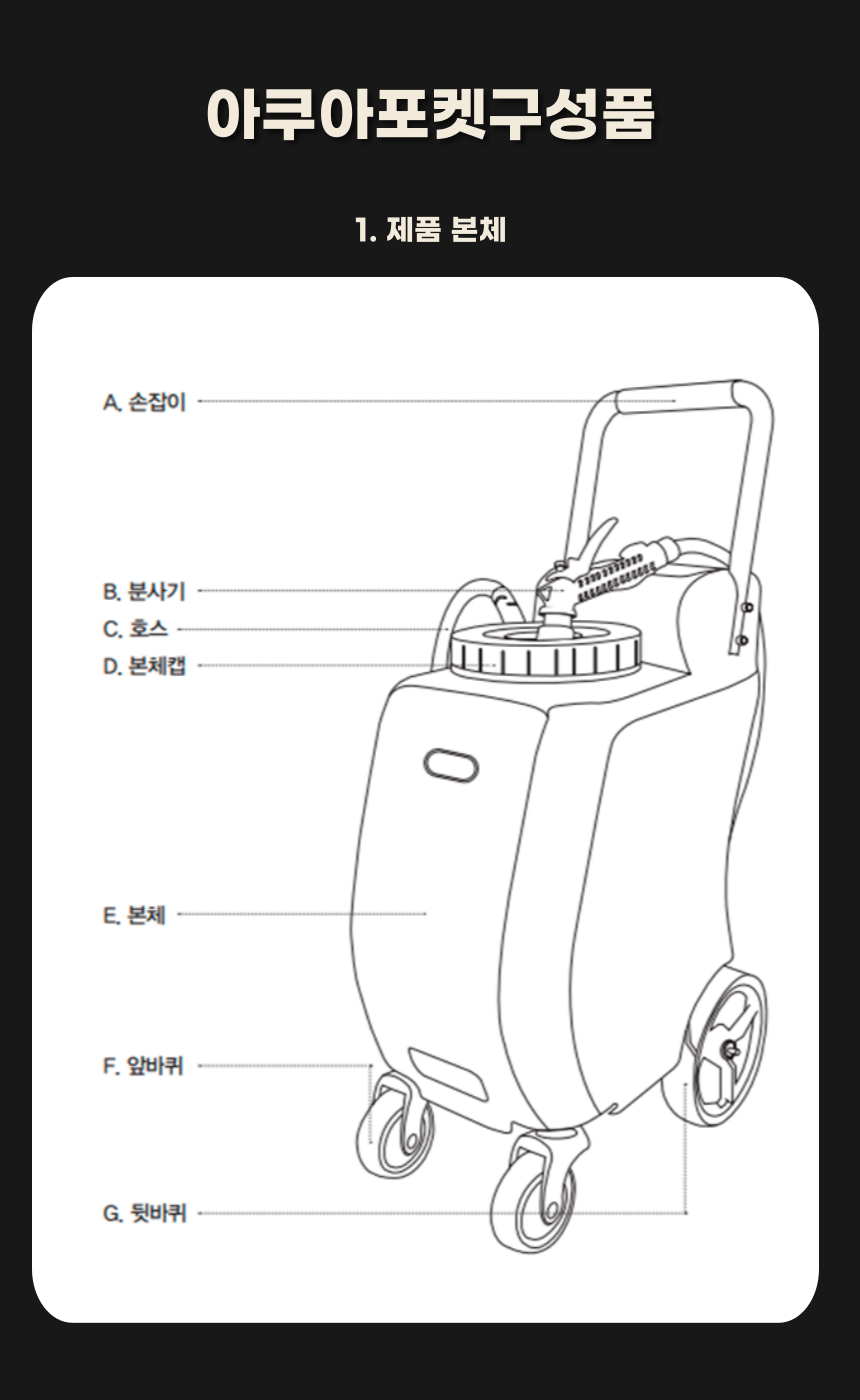 아쿠아포켓구성품

1. 제품 본체

A. 손잡이

B. 분사기

C. 호스

D. 본체캡

E. 본체

F. 앞바퀴

G. 뒷바퀴