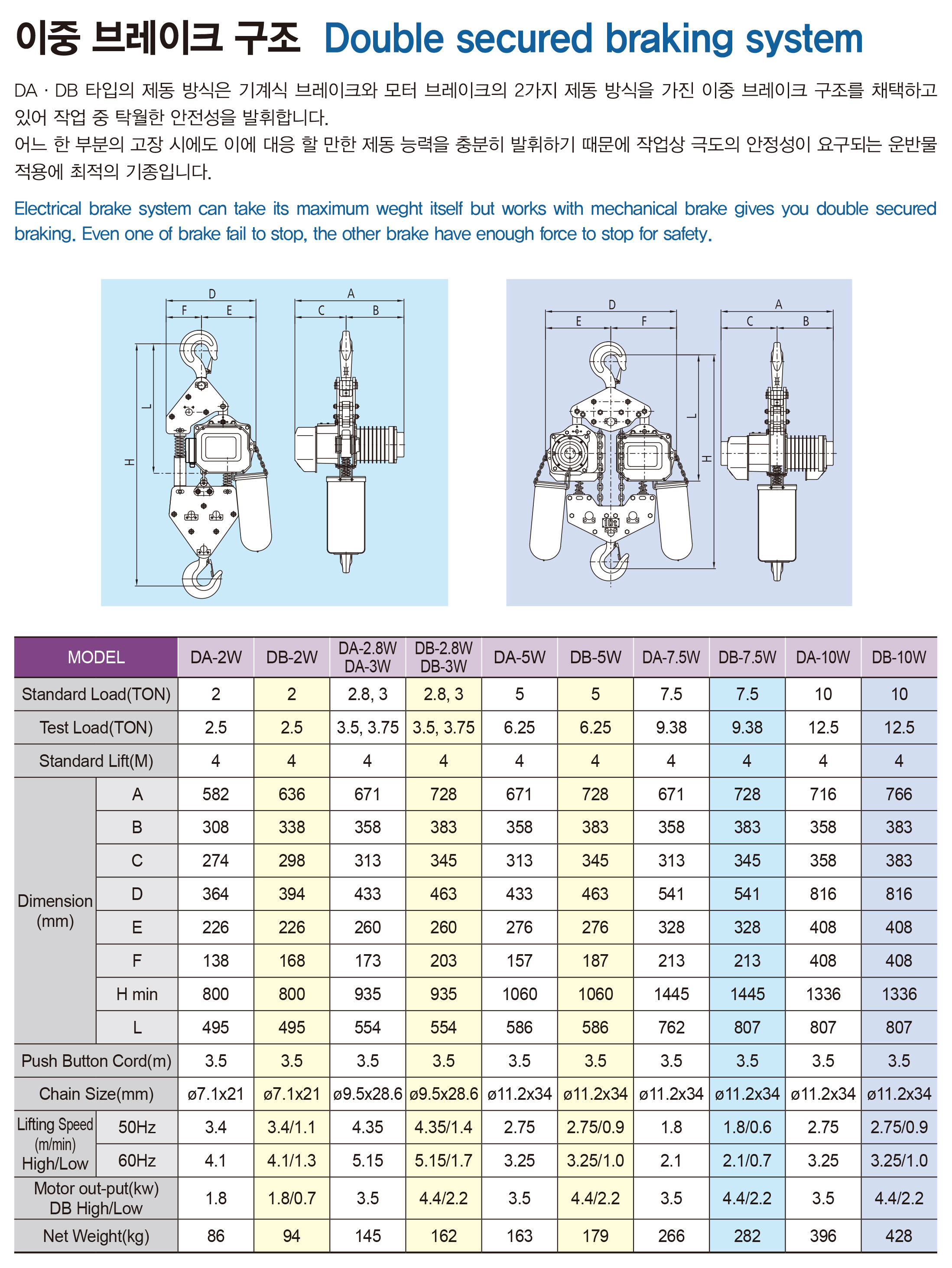 이중 브레이크 구조 Double secured braking system

DA · DB 타입의 제동 방식은 기계식 브레이크와 모터 브레이크의 2가지 제동 방식을 가진 이중 브레이크 구조를 채택하고 있어 작업 중 탁월한 안전성을 발휘합니다.
어느 한 부분의 고장 시에도 이에 대응 할 만한 제동 능력을 충분히 발휘하기 때문에 작업상 극도의 안정성이 요구되는 운반물 적용에 최적의 기종입니다.

Electrical brake system can take its maximum weght itself but works with mechanical brake gives you double secured braking. Even one of brake fail to stop, the other brake have enough force to stop for safety.

D F E A C B L H

D E F A C B L H

| MODEL | | DA-2W | DB-2W | DA-2.8W DA-3W | DB-2.8W DB-3W | DA-5W | DB-5W | DA-7.5W | DB-7.5W | DA-10W | DB-10W |
|---|---|---|---|---|---|---|---|---|---|---|---|
| Standard Load(TON) | | 2 | 2 | 2.8, 3 | 2.8, 3 | 5 | 5 | 7.5 | 7.5 | 10 | 10 |
| Test Load(TON) | | 2.5 | 2.5 | 3.5, 3.75 | 3.5, 3.75 | 6.25 | 6.25 | 9.38 | 9.38 | 12.5 | 12.5 |
| Standard Lift(M) | | 4 | 4 | 4 | 4 | 4 | 4 | 4 | 4 | 4 | 4 |
| Dimension (mm) | A | 582 | 636 | 671 | 728 | 671 | 728 | 671 | 728 | 716 | 766 |
| | B | 308 | 338 | 358 | 383 | 358 | 383 | 358 | 383 | 358 | 383 |
| | C | 274 | 298 | 313 | 345 | 313 | 345 | 313 | 345 | 358 | 383 |
| | D | 364 | 394 | 433 | 463 | 433 | 463 | 541 | 541 | 816 | 816 |
| | E | 226 | 226 | 260 | 260 | 276 | 276 | 328 | 328 | 408 | 408 |
| | F | 138 | 168 | 173 | 203 | 157 | 187 | 213 | 213 | 408 | 408 |
| | H min | 800 | 800 | 935 | 935 | 1060 | 1060 | 1445 | 1445 | 1336 | 1336 |
| | L | 495 | 495 | 554 | 554 | 586 | 586 | 762 | 807 | 807 | 807 |
| Push Button Cord(m) | | 3.5 | 3.5 | 3.5 | 3.5 | 3.5 | 3.5 | 3.5 | 3.5 | 3.5 | 3.5 |
| Chain Size(mm) | | ø7.1x21 | ø7.1x21 | ø9.5x28.6 | ø9.5x28.6 | ø11.2x34 | ø11.2x34 | ø11.2x34 | ø11.2x34 | ø11.2x34 | ø11.2x34 |
| Lifting Speed (m/min) High/Low | 50Hz | 3.4 | 3.4/1.1 | 4.35 | 4.35/1.4 | 2.75 | 2.75/0.9 | 1.8 | 1.8/0.6 | 2.75 | 2.75/0.9 |
| | 60Hz | 4.1 | 4.1/1.3 | 5.15 | 5.15/1.7 | 3.25 | 3.25/1.0 | 2.1 | 2.1/0.7 | 3.25 | 3.25/1.0 |
| Motor out-put(kw) DB High/Low | | 1.8 | 1.8/0.7 | 3.5 | 4.4/2.2 | 3.5 | 4.4/2.2 | 3.5 | 4.4/2.2 | 3.5 | 4.4/2.2 |
| Net Weight(kg) | | 86 | 94 | 145 | 162 | 163 | 179 | 266 | 282 | 396 | 428 |