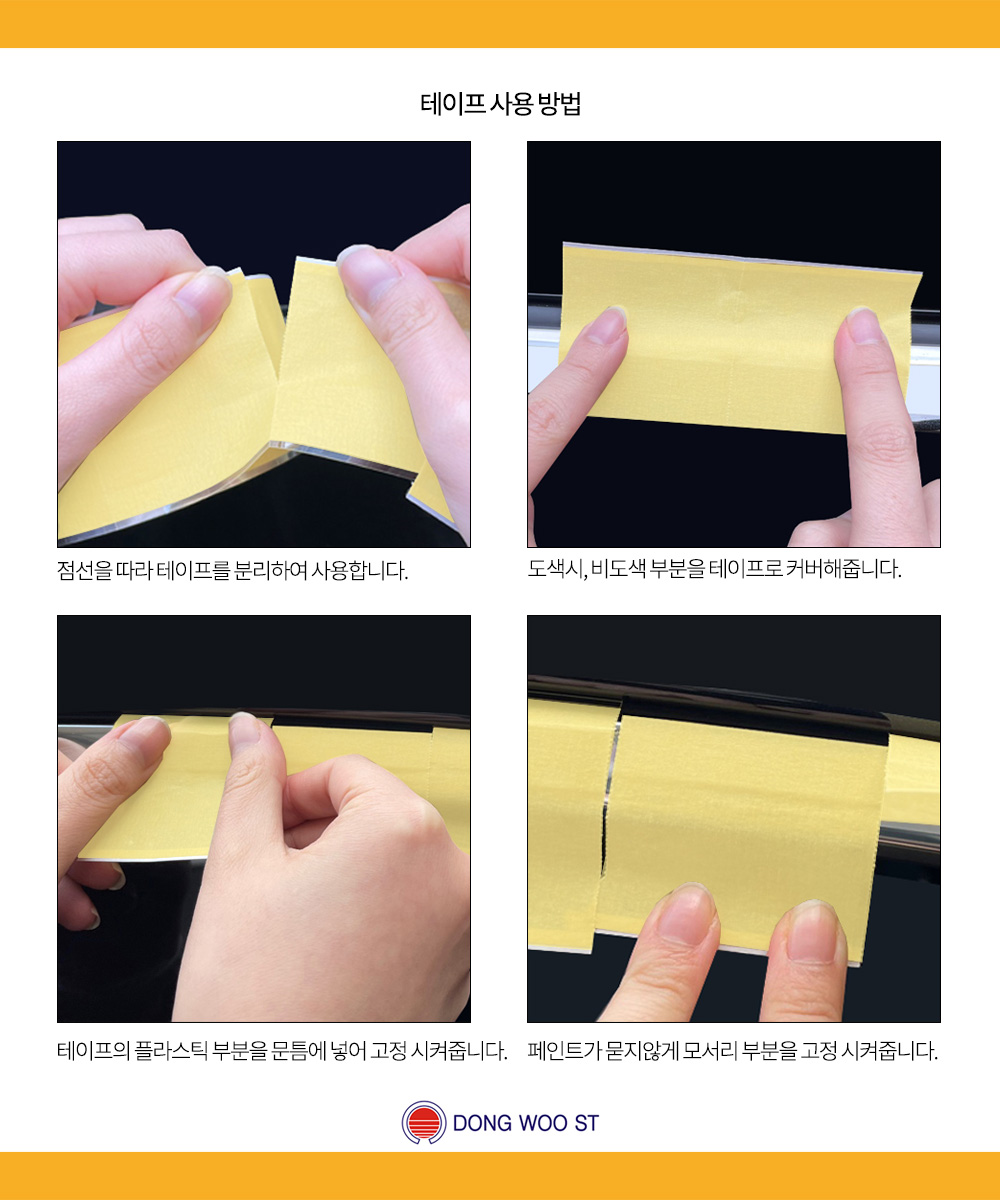 테이프 사용 방법

점선을 따라 테이프를 분리하여 사용합니다.

도색시, 비도색 부분을 테이프로 커버해줍니다.

테이프의 플라스틱 부분을 문틈에 넣어 고정 시켜줍니다.

페인트가 묻지않게 모서리 부분을 고정 시켜줍니다.

DONG WOO ST