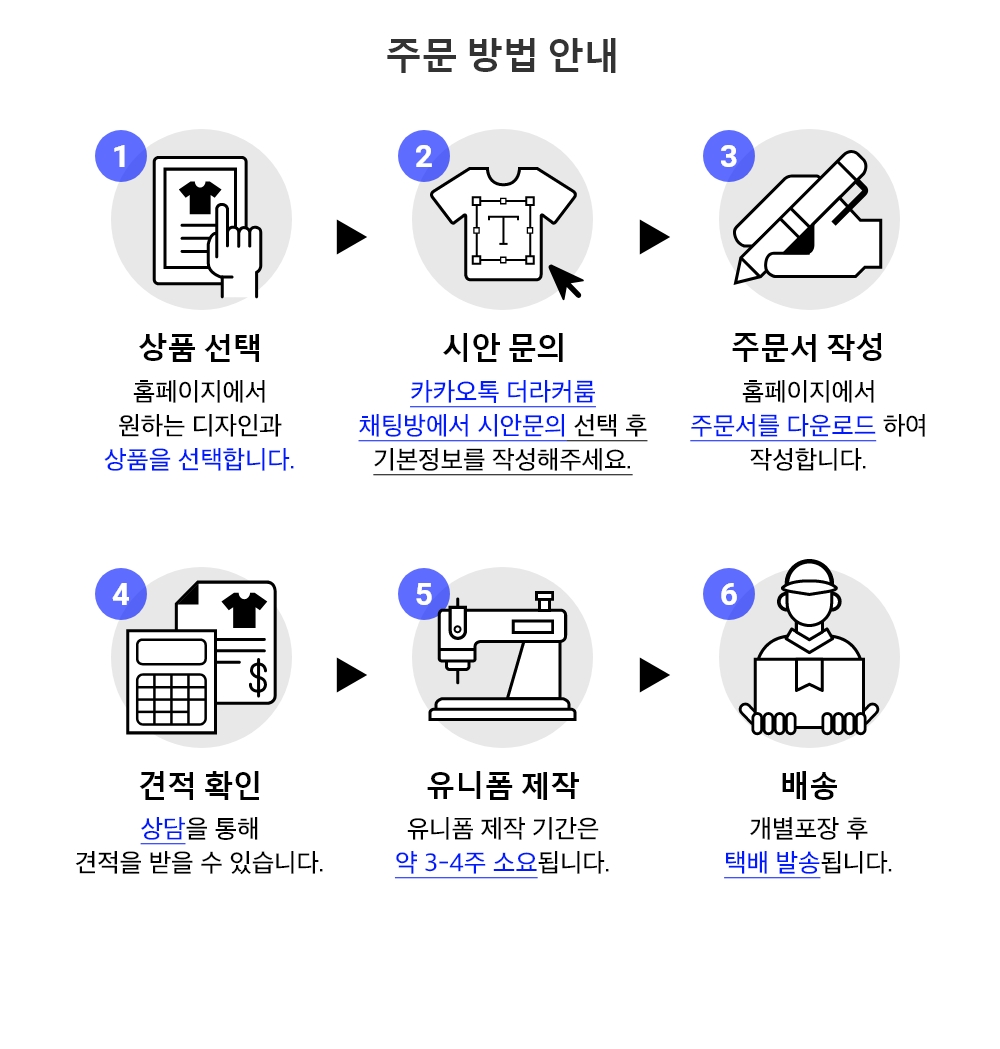 주문 방법 안내

1

상품 선택

홈페이지에서 원하는 디자인과 상품을 선택합니다.

2

T

시안 문의

카카오톡 더라커룸 채팅방에서 시안문의 선택 후 기본정보를 작성해주세요.

3

주문서 작성

홈페이지에서 주문서를 다운로드 하여 작성합니다.

4

$

견적 확인

상담을 통해 견적을 받을 수 있습니다.

5

유니폼 제작

유니폼 제작 기간은 약 3-4주 소요됩니다.

6

배송

개별포장 후 택배 발송됩니다.