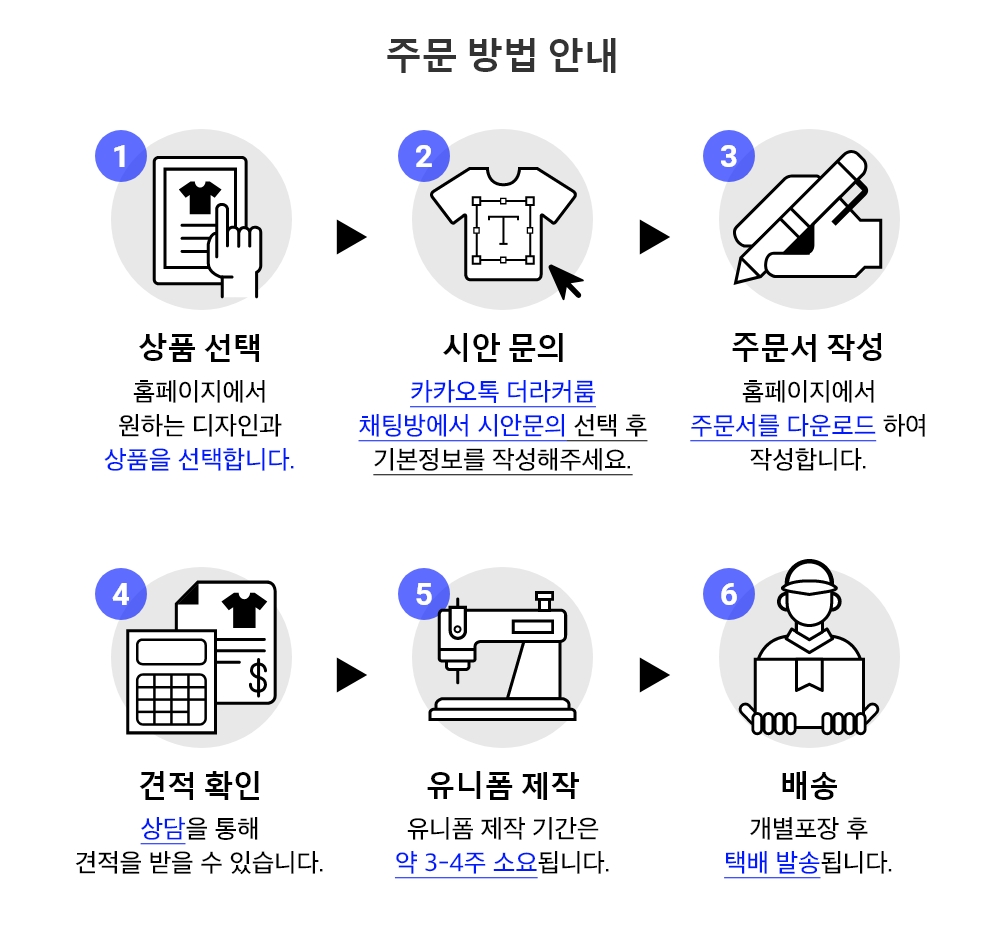 주문 방법 안내

1

상품 선택

홈페이지에서 원하는 디자인과 상품을 선택합니다.

2

T

시안 문의

카카오톡 더라커룸 채팅방에서 시안문의 선택 후 기본정보를 작성해주세요.

3

주문서 작성

홈페이지에서 주문서를 다운로드 하여 작성합니다.

4

$

견적 확인

상담을 통해 견적을 받을 수 있습니다.

5

유니폼 제작

유니폼 제작 기간은 약 3-4주 소요됩니다.

6

배송

개별포장 후 택배 발송됩니다.