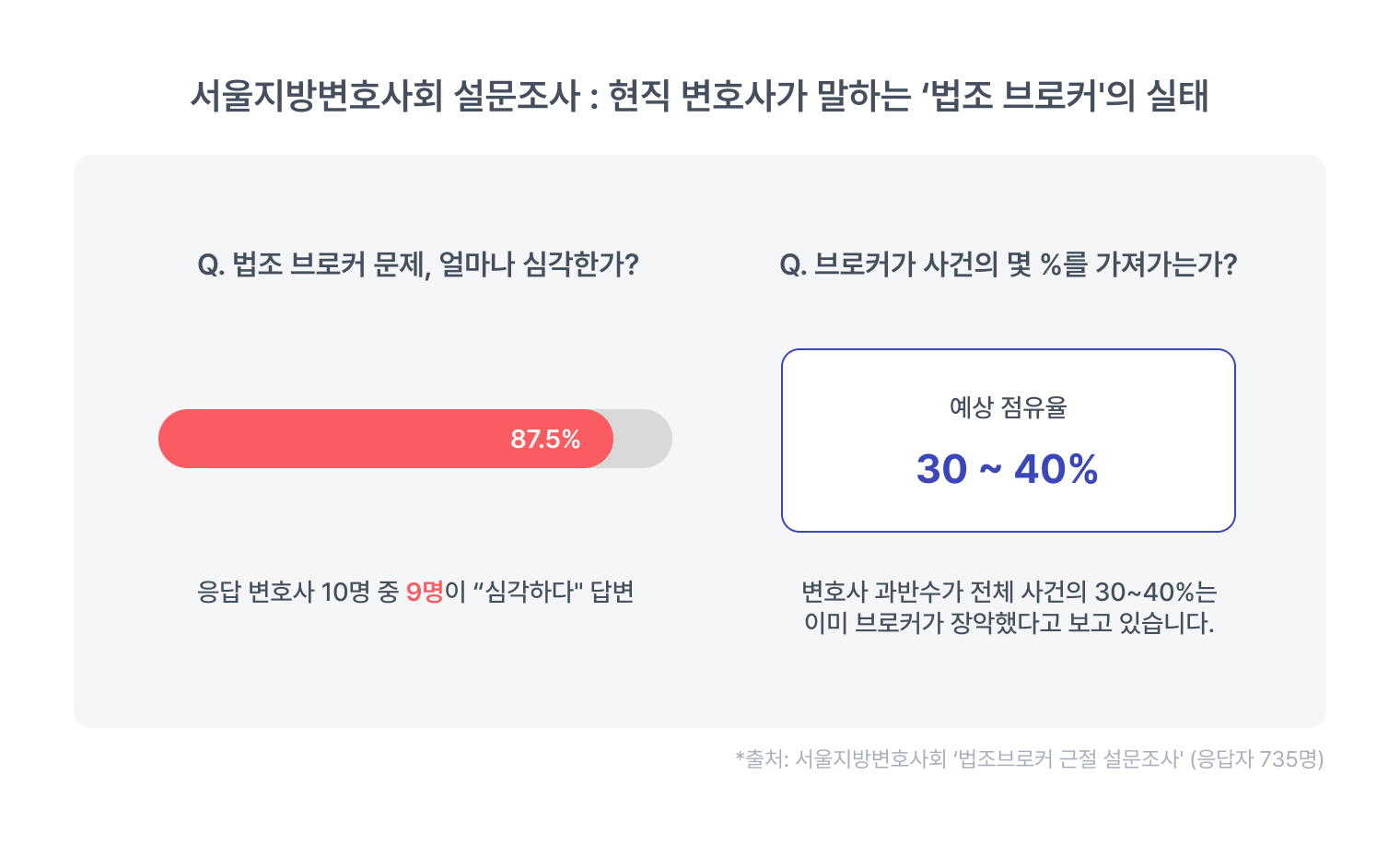 서울지방변호사회 설문조사 : 현직 변호사가 말하는 ‘법조 브로커'의 실태

Q. 법조 브로커 문제, 얼마나 심각한가?

87.5%

응답 변호사 10명 중 9명이 “심각하다" 답변

Q. 브로커가 사건의 몇 %를 가져가는가?

예상 점유율

30 ~ 40%

변호사 과반수가 전체 사건의 30~40%는 이미 브로커가 장악했다고 보고 있습니다.

*출처: 서울지방변호사회 ‘법조브로커 근절 설문조사' (응답자 735명)