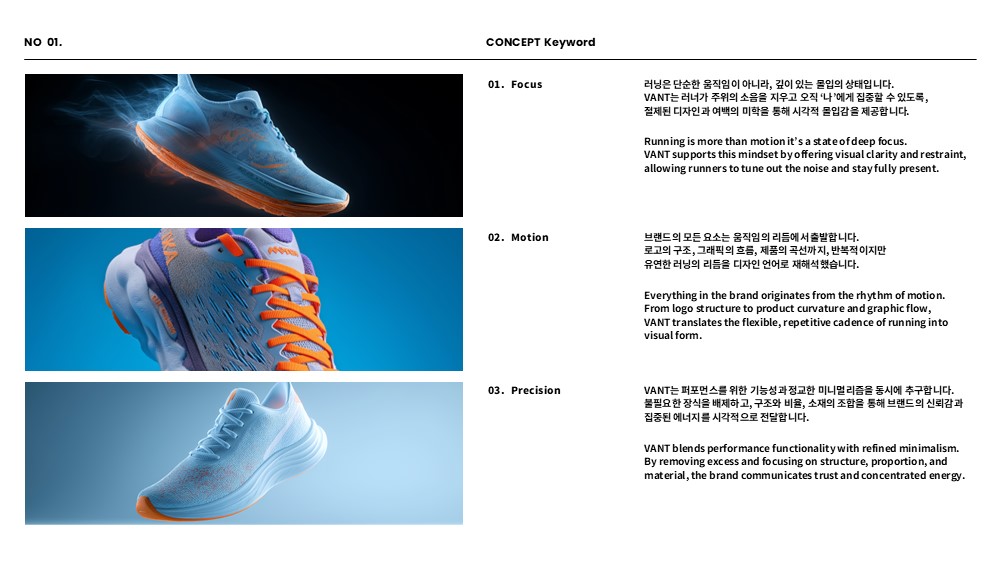 NO 01.

CONCEPT Keyword

01. Focus

러닝은 단순한 움직임이 아니라, 깊이 있는 몰입의 상태입니다. VANT는 러너가 주위의 소음을 지우고 오직 '나'에게 집중할 수 있도록, 절제된 디자인과 여백의 미학을 통해 시각적 몰입감을 제공합니다.

Running is more than motion it's a state of deep focus. VANT supports this mindset by offering visual clarity and restraint, allowing runners to tune out the noise and stay fully present.

02. Motion

브랜드의 모든 요소는 움직임의 리듬에서 출발합니다. 로고의 구조, 그래픽의 흐름, 제품의 곡선까지, 반복적이지만 유연한 러닝의 리듬을 디자인 언어로 재해석했습니다.

Everything in the brand originates from the rhythm of motion. From logo structure to product curvature and graphic flow, VANT translates the flexible, repetitive cadence of running into visual form.

03. Precision

VANT는 퍼포먼스를 위한 기능성과 정교한 미니멀리즘을 동시에 추구합니다. 불필요한 장식을 배제하고, 구조와 비율, 소재의 조합을 통해 브랜드의 신뢰감과 집중된 에너지를 시각적으로 전달합니다.

VANT blends performance functionality with refined minimalism. By removing excess and focusing on structure, proportion, and material, the brand communicates trust and concentrated energy.