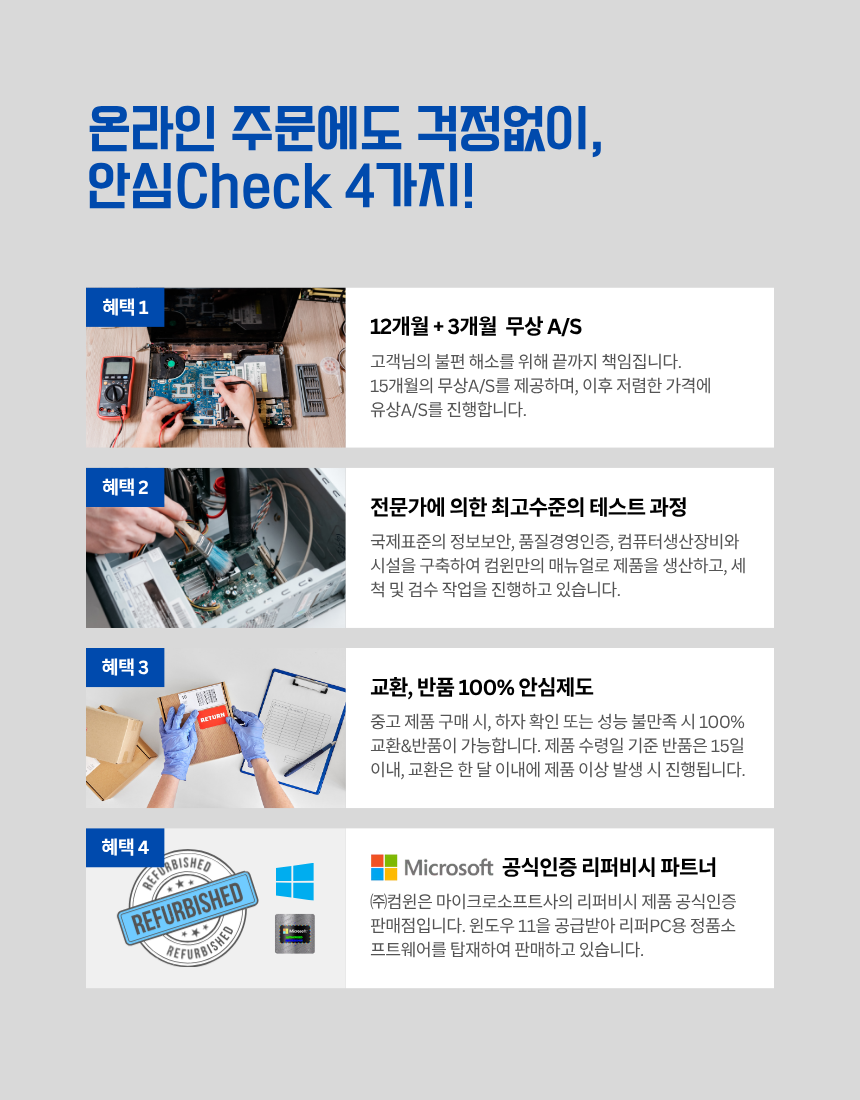 온라인 주문에도 걱정없이,
안심Check 4가지!

혜택 1

12개월 + 3개월 무상 A/S

고객님의 불편 해소를 위해 끝까지 책임집니다.
15개월의 무상A/S를 제공하며, 이후 저렴한 가격에 유상A/S를 진행합니다.

혜택 2

전문가에 의한 최고수준의 테스트 과정

국제표준의 정보보안, 품질경영인증, 컴퓨터생산장비와 시설을 구축하여 컴윈만의 매뉴얼로 제품을 생산하고, 세척 및 검수 작업을 진행하고 있습니다.

혜택 3

RETURN

교환, 반품 100% 안심제도

중고 제품 구매 시, 하자 확인 또는 성능 불만족 시 100% 교환&반품이 가능합니다. 제품 수령일 기준 반품은 15일 이내, 교환은 한 달 이내에 제품 이상 발생 시 진행됩니다.

혜택 4

REFURBISHED
REFURBISHED
REFURBISHED

Microsoft

Microsoft 공식인증 리퍼비시 파트너

㈜컴윈은 마이크로소프트사의 리퍼비시 제품 공식인증 판매점입니다. 윈도우 11을 공급받아 리퍼PC용 정품소프트웨어를 탑재하여 판매하고 있습니다.