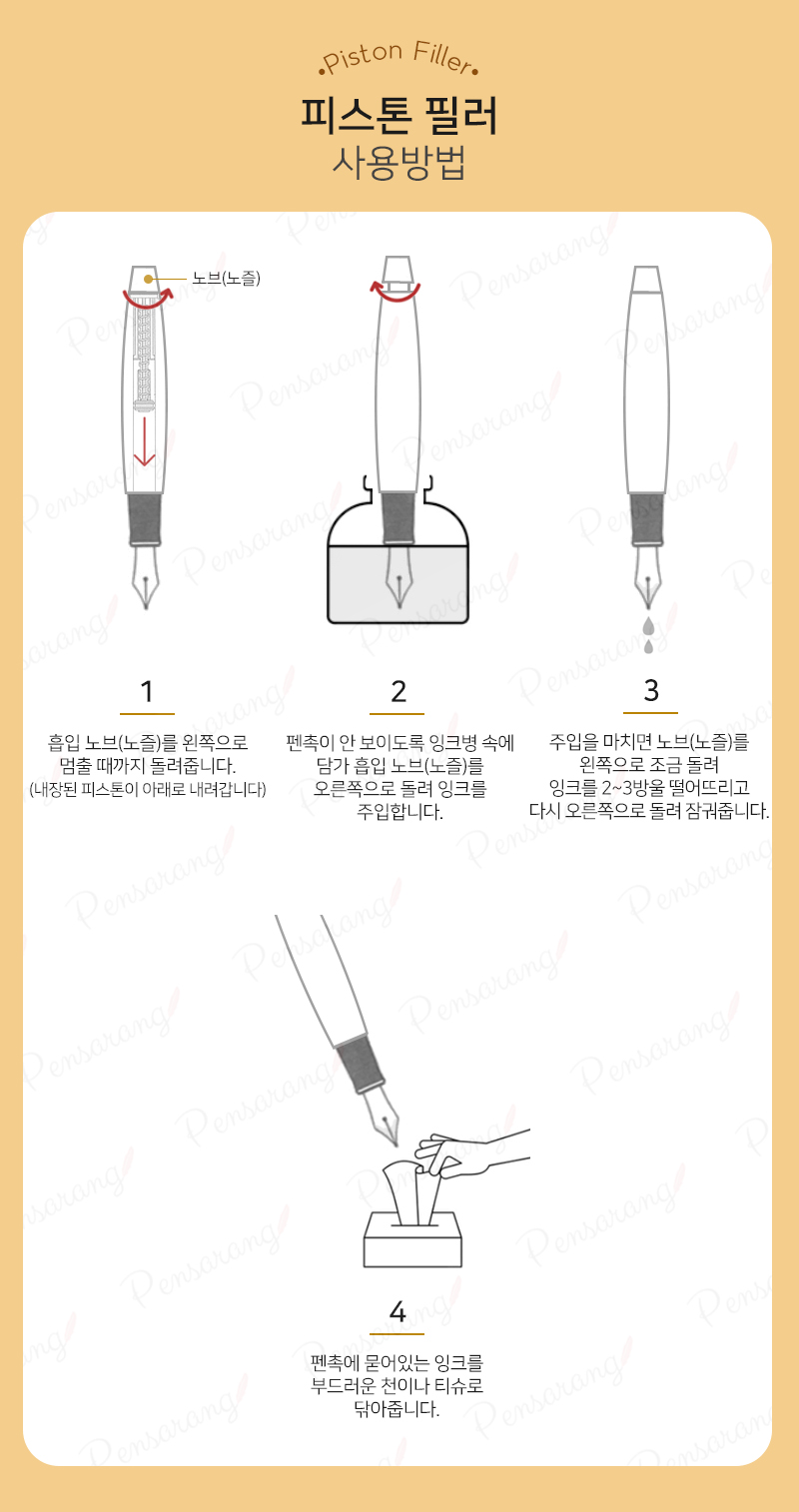 Piston Filler

피스톤 필러
사용방법

노브(노즐)

1

흡입 노브(노즐)를 왼쪽으로 멈출 때까지 돌려줍니다.
(내장된 피스톤이 아래로 내려갑니다)

2

펜촉이 안 보이도록 잉크병 속에 담가 흡입 노브(노즐)를 오른쪽으로 돌려 잉크를 주입합니다.

3

주입을 마치면 노브(노즐)를 왼쪽으로 조금 돌려 잉크를 2~3방울 떨어뜨리고 다시 오른쪽으로 돌려 잠궈줍니다.

4

펜촉에 묻어있는 잉크를 부드러운 천이나 티슈로 닦아줍니다.

Pensarang