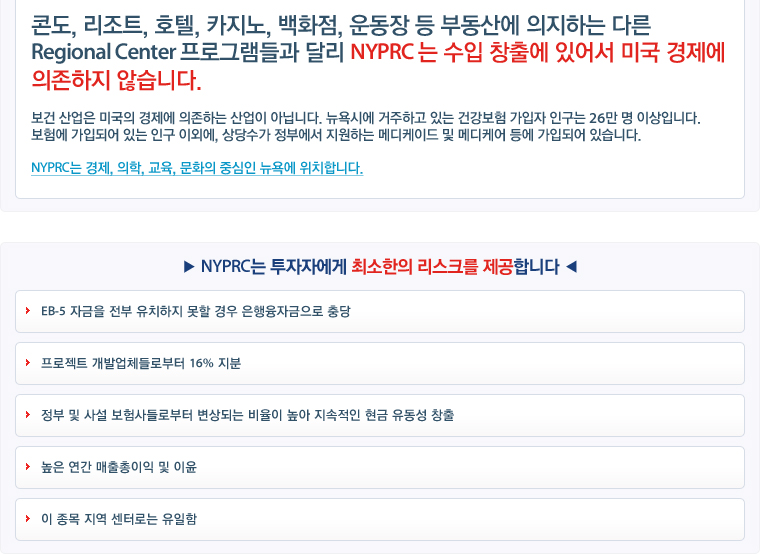 콘도, 리조트, 호텔, 카지노, 백화점, 운동장 등 부동산에 의지하는 다른 Regional Center 프로그램들과 달리 NYPRC 는 수입 창출에 있어서 미국 경제에 의존하지 않습니다.

보건 산업은 미국의 경제에 의존하는 산업이 아닙니다. 뉴욕시에 거주하고 있는 건강보험 가입자 인구는 26만 명 이상입니다. 보험에 가입되어 있는 인구 이외에, 상당수가 정부에서 지원하는 메디케이드 및 메디케어 등에 가입되어 있습니다.

NYPRC는 경제, 의학, 교육, 문화의 중심인 뉴욕에 위치합니다.

▶ NYPRC는 투자자에게 최소한의 리스크를 제공합니다 ◀

› EB-5 자금을 전부 유치하지 못할 경우 은행융자금으로 충당

› 프로젝트 개발업체들로부터 16% 지분

› 정부 및 사설 보험사들로부터 변상되는 비율이 높아 지속적인 현금 유동성 창출

› 높은 연간 매출총이익 및 이윤

› 이 종목 지역 센터로는 유일함