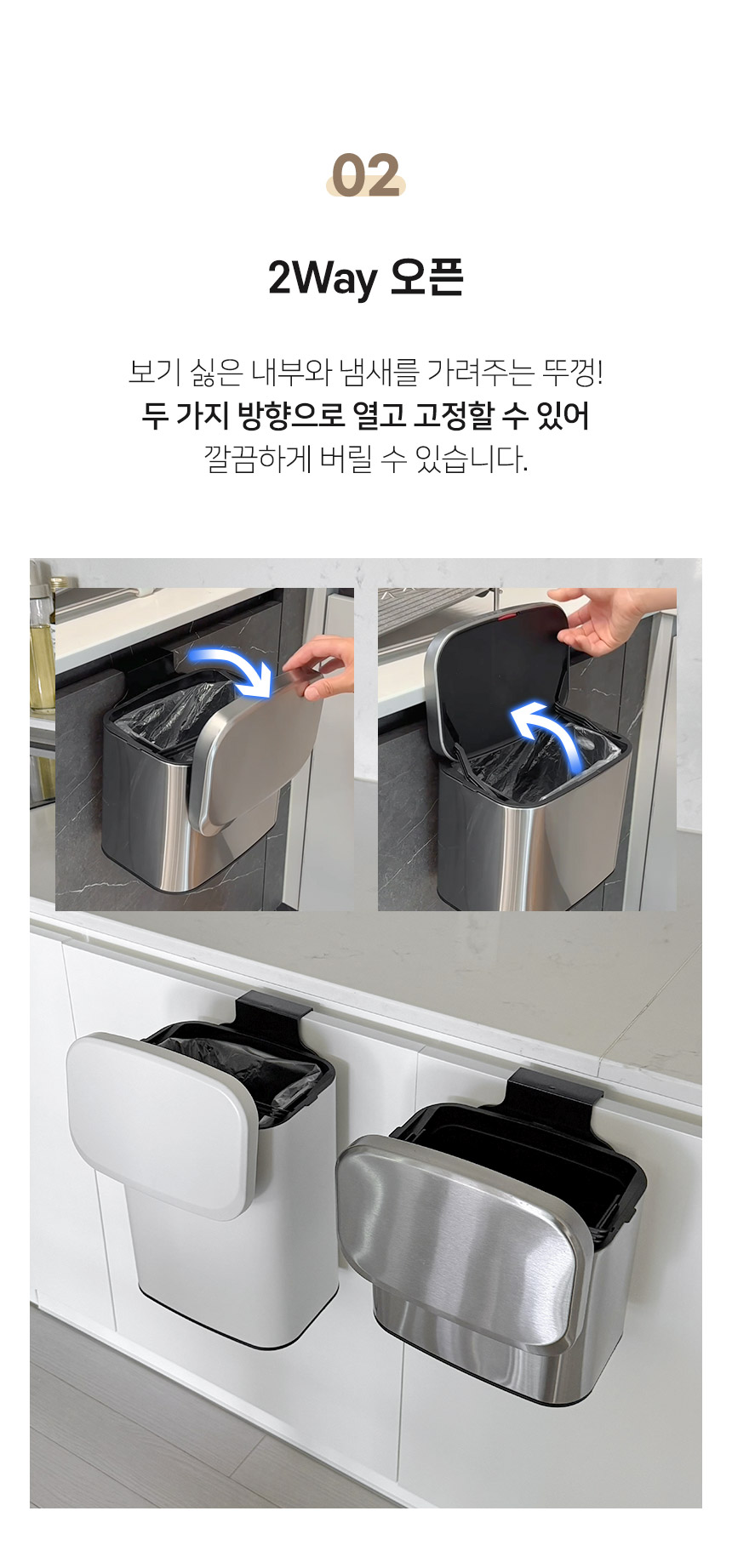 02

2Way 오픈

보기 싫은 내부와 냄새를 가려주는 뚜껑!
두 가지 방향으로 열고 고정할 수 있어
깔끔하게 버릴 수 있습니다.