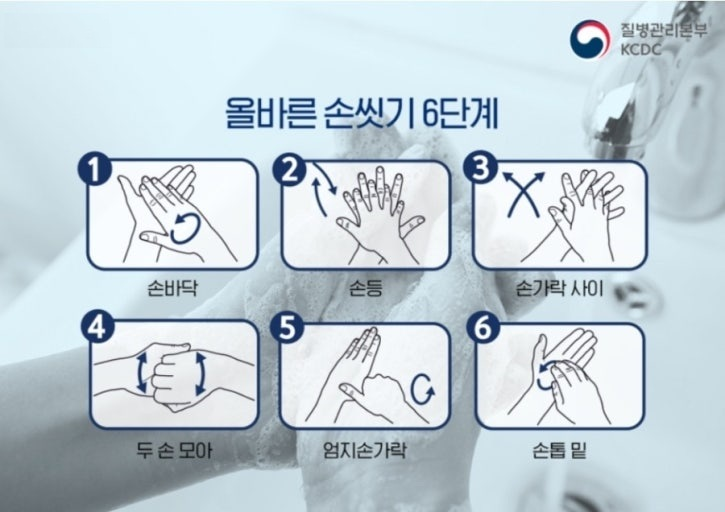 질병관리본부
KCDC

올바른 손씻기 6단계

1
손바닥

2
손등

3
손가락 사이

4
두 손 모아

5
엄지손가락

6
손톱 밑