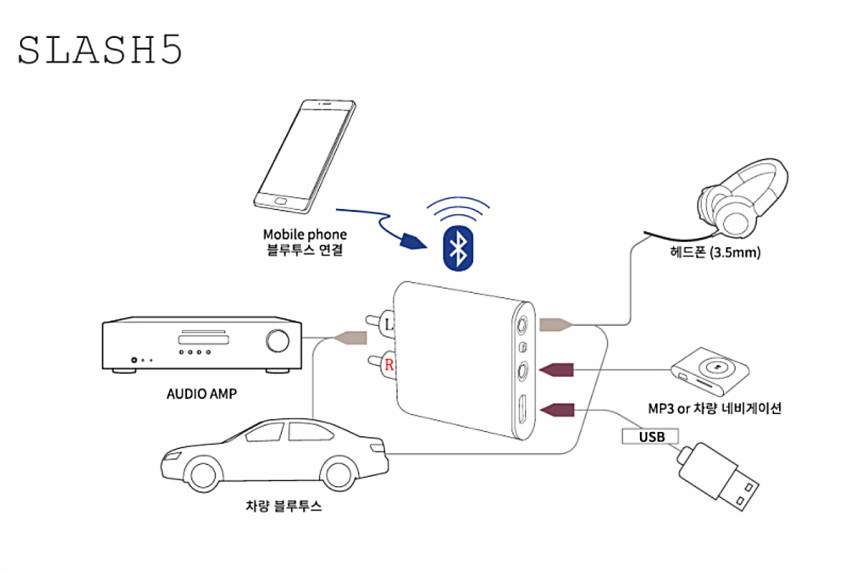 SLASH5

Mobile phone
블루투스 연결

헤드폰 (3.5mm)

L

R

AUDIO AMP

MP3 or 차량 네비게이션

USB

차량 블루투스