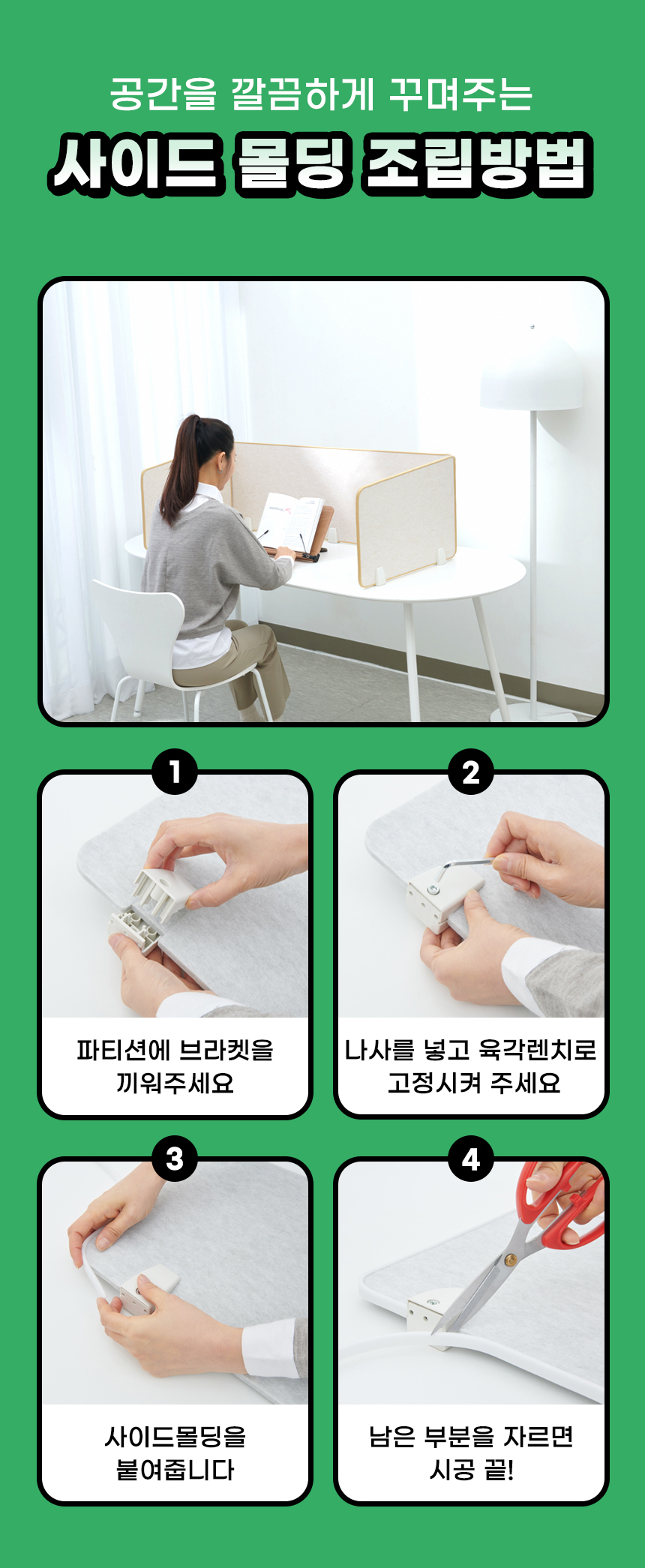 공간을 깔끔하게 꾸며주는

사이드 몰딩 조립방법

1

파티션에 브라켓을 끼워주세요

2

나사를 넣고 육각렌치로 고정시켜 주세요

3

사이드몰딩을 붙여줍니다

4

남은 부분을 자르면 시공 끝!