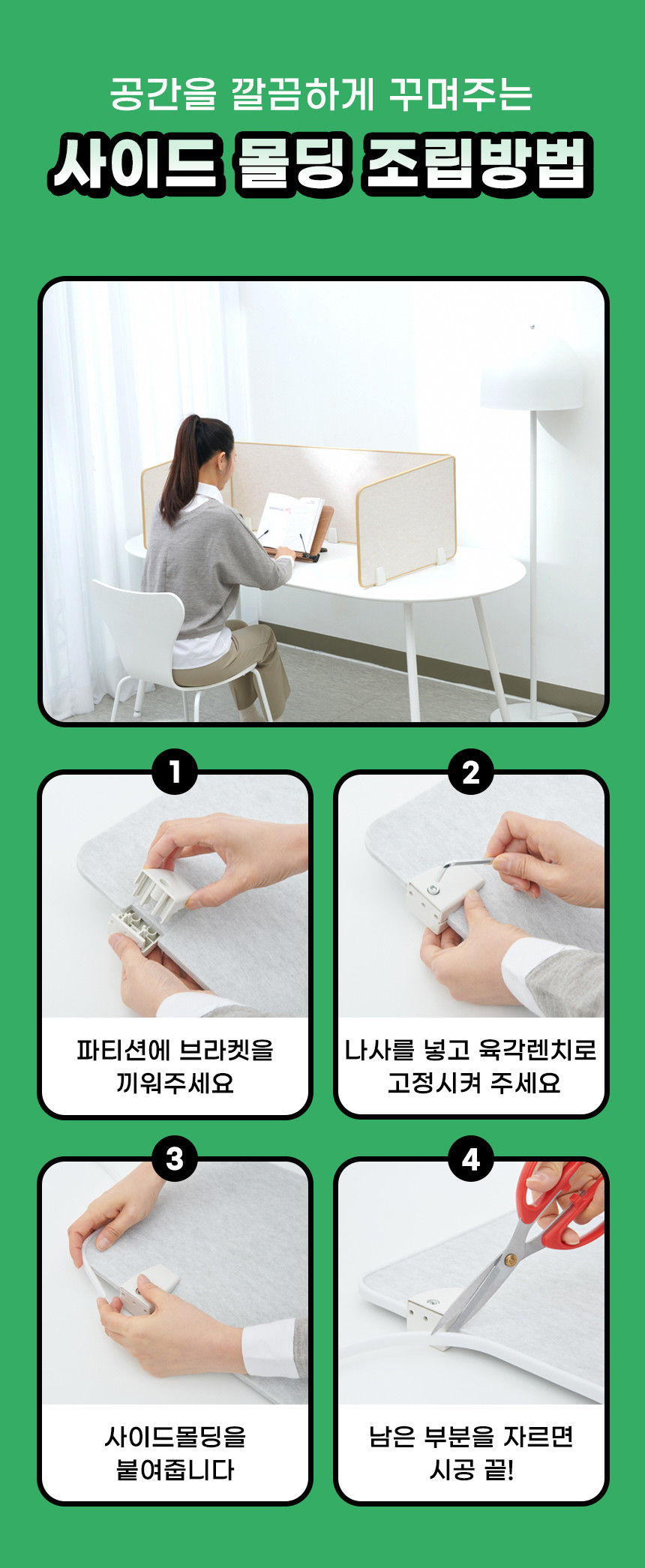 공간을 깔끔하게 꾸며주는

사이드 몰딩 조립방법

1

파티션에 브라켓을 끼워주세요

2

나사를 넣고 육각렌치로 고정시켜 주세요

3

사이드몰딩을 붙여줍니다

4

남은 부분을 자르면 시공 끝!