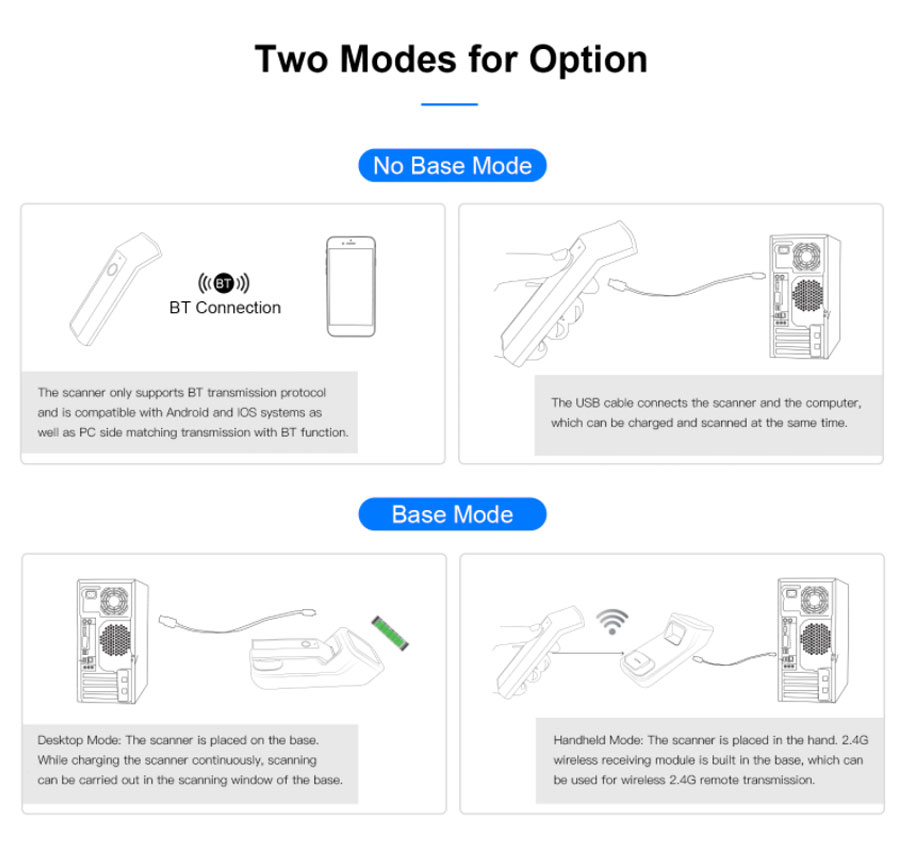 Two Modes for Option

No Base Mode

BT

BT Connection

The scanner only supports BT transmission protocol and is compatible with Android and IOS systems as well as PC side matching transmission with BT function.

The USB cable connects the scanner and the computer, which can be charged and scanned at the same time.

Base Mode

Desktop Mode: The scanner is placed on the base. While charging the scanner continuously, scanning can be carried out in the scanning window of the base.

Handheld Mode: The scanner is placed in the hand. 2.4G wireless receiving module is built in the base, which can be used for wireless 2.4G remote transmission.