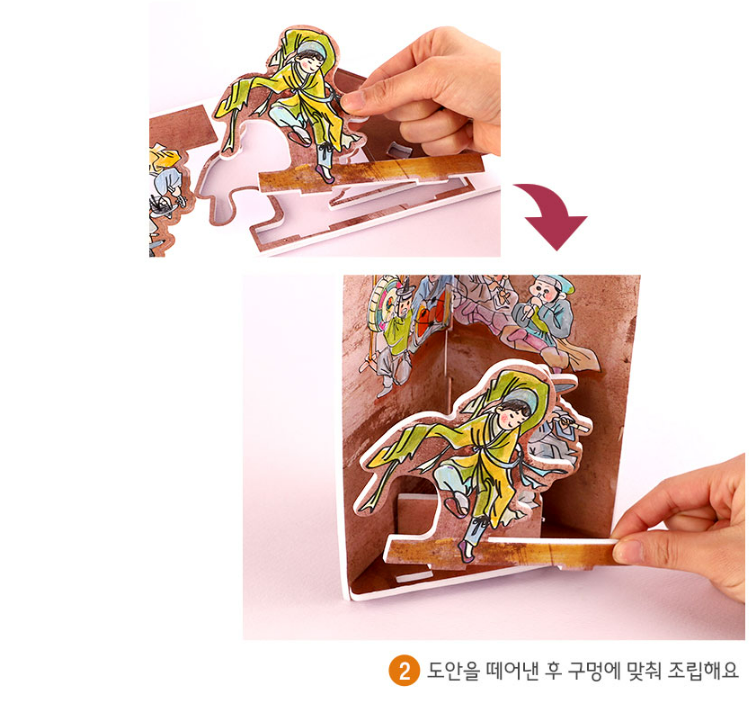 2 도안을 떼어낸 후 구멍에 맞춰 조립해요