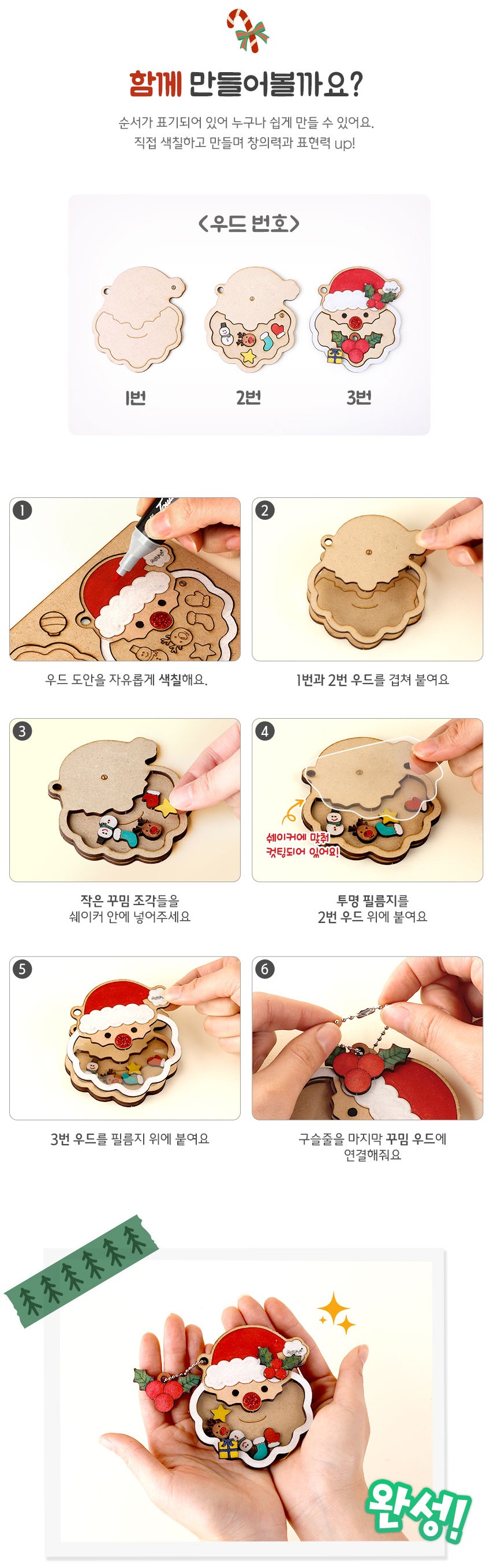 함께 만들어볼까요?

순서가 표기되어 있어 누구나 쉽게 만들 수 있어요.
직접 색칠하고 만들며 창의력과 표현력 up!

<우드 번호>

1번

2번

3번

1

우드 도안을 자유롭게 색칠해요.

2

1번과 2번 우드를 겹쳐 붙여요

3

작은 꾸밈 조각들을
쉐이커 안에 넣어주세요

4

쉐이커에 맞춰
컷팅되어 있어요!

투명 필름지를
2번 우드 위에 붙여요

5

3번 우드를 필름지 위에 붙여요

6

구슬줄을 마지막 꾸밈 우드에
연결해줘요

완성!