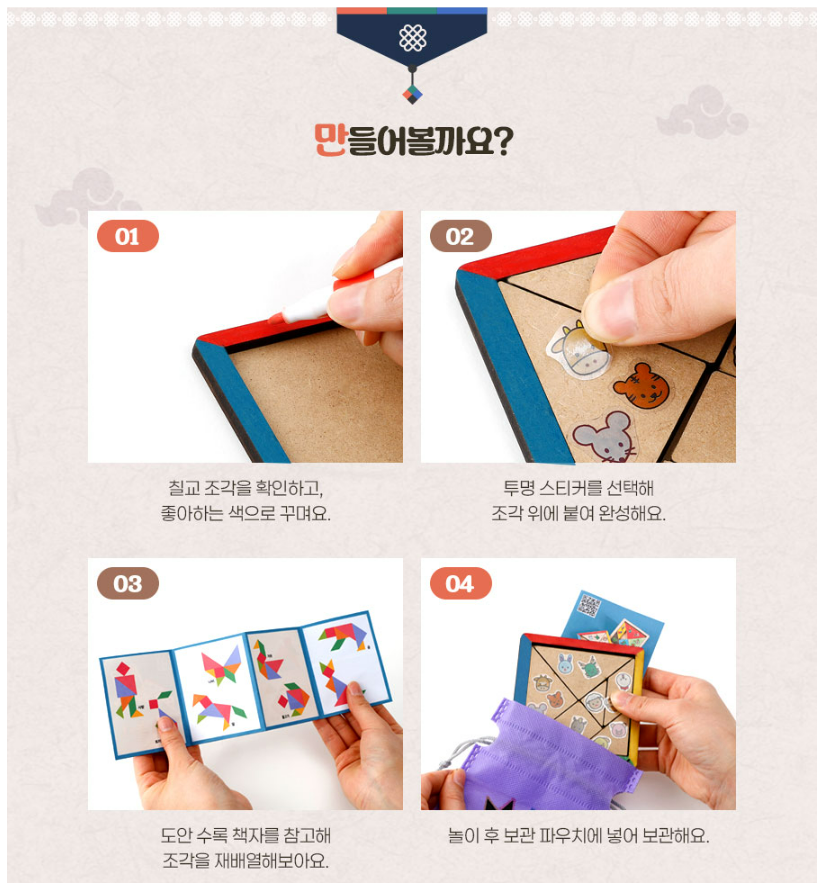 만들어볼까요?

01

칠교 조각을 확인하고,
좋아하는 색으로 꾸며요.

02

투명 스티커를 선택해
조각 위에 붙여 완성해요.

03

도안 수록 책자를 참고해
조각을 재배열해보아요.

04

놀이 후 보관 파우치에 넣어 보관해요.