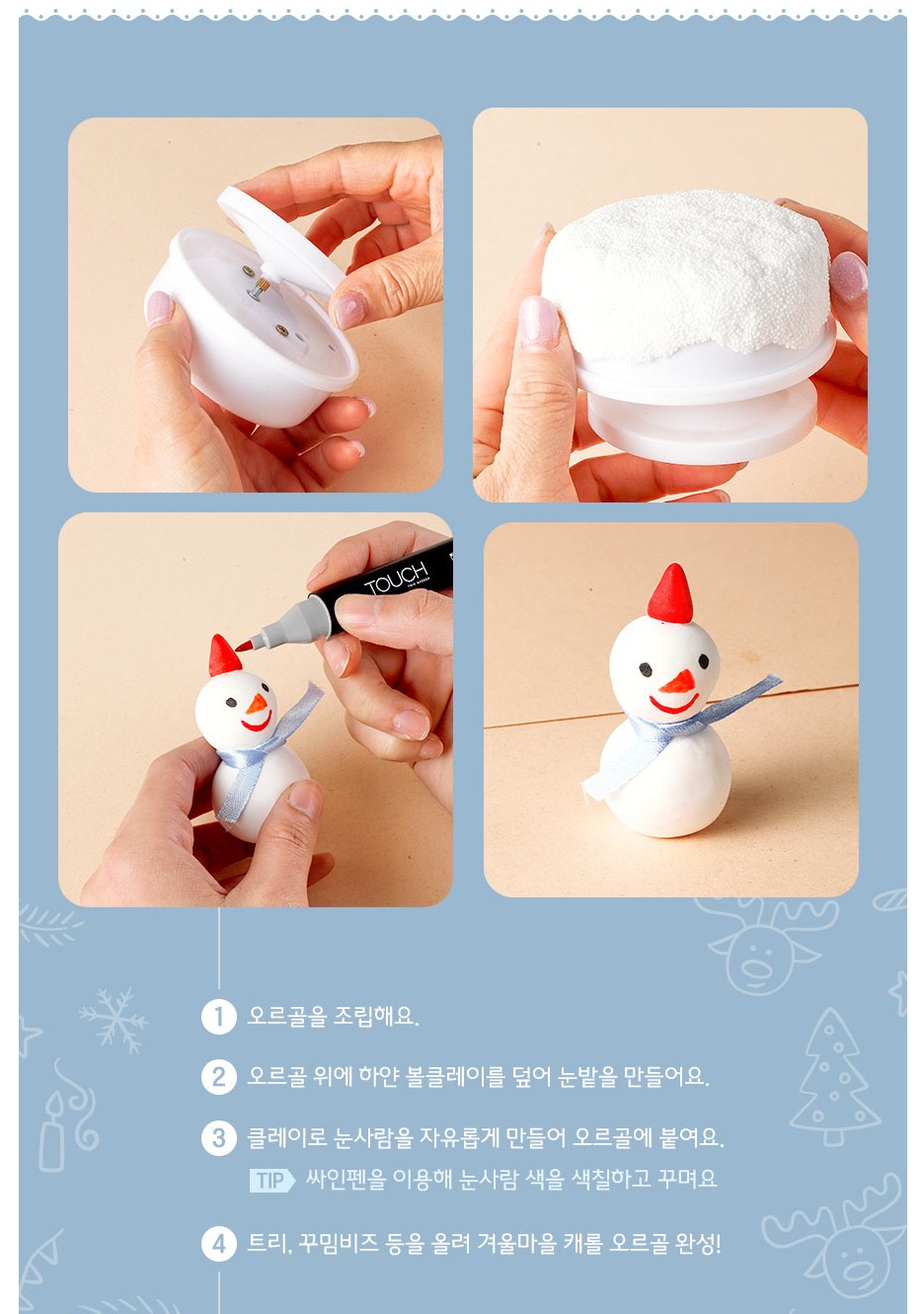 TOUCH

1 오르골을 조립해요.

2 오르골 위에 하얀 볼클레이를 덮어 눈밭을 만들어요.

3 클레이로 눈사람을 자유롭게 만들어 오르골에 붙여요.

TIP 싸인펜을 이용해 눈사람 색을 색칠하고 꾸며요

4 트리, 꾸밈비즈 등을 올려 겨울마을 캐롤 오르골 완성!