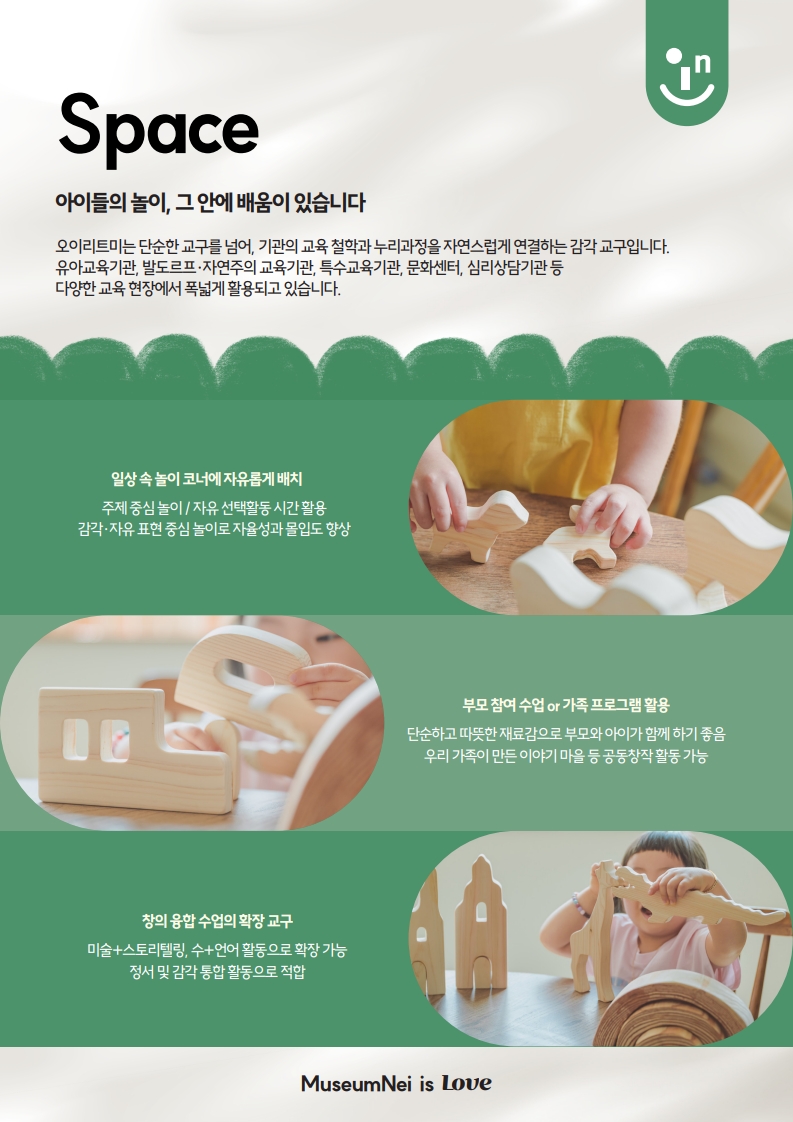 in

Space

아이들의 놀이, 그 안에 배움이 있습니다

오이리트미는 단순한 교구를 넘어, 기관의 교육 철학과 누리과정을 자연스럽게 연결하는 감각 교구입니다. 유아교육기관, 발도르프·자연주의 교육기관, 특수교육기관, 문화센터, 심리상담기관 등 다양한 교육 현장에서 폭넓게 활용되고 있습니다.

일상 속 놀이 코너에 자유롭게 배치

주제 중심 놀이 / 자유 선택활동 시간 활용
감각·자유 표현 중심 놀이로 자율성과 몰입도 향상

부모 참여 수업 or 가족 프로그램 활용

단순하고 따뜻한 재료감으로 부모와 아이가 함께 하기 좋음
우리 가족이 만든 이야기 마을 등 공동창작 활동 가능

창의 융합 수업의 확장 교구

미술+스토리텔링, 수+언어 활동으로 확장 가능
정서 및 감각 통합 활동으로 적합

MuseumNei is Love