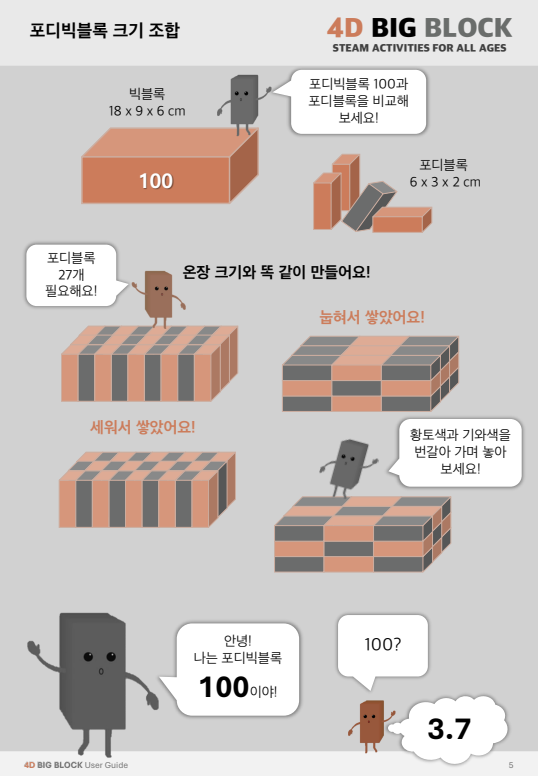 포디빅블록 크기 조합

4D BIG BLOCK
STEAM ACTIVITIES FOR ALL AGES

빅블록
18 x 9 x 6 cm

포디빅블록 100과 포디블록을 비교해 보세요!

100

포디블록
6 x 3 x 2 cm

포디블록 27개 필요해요!

온장 크기와 똑 같이 만들어요!

눕혀서 쌓았어요!

세워서 쌓았어요!

황토색과 기와색을 번갈아 가며 놓아 보세요!

안녕! 나는 포디빅블록 100이야!

100?

3.7

4D BIG BLOCK User Guide

5