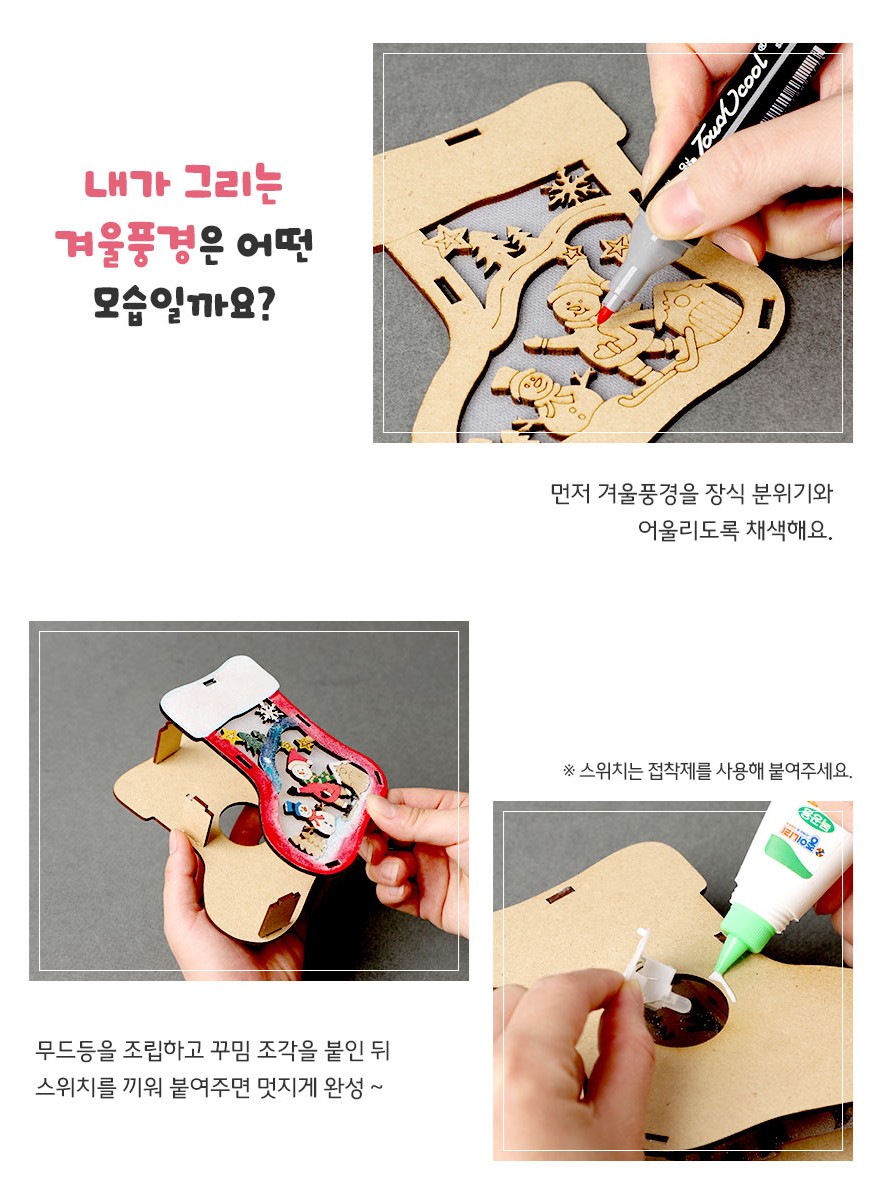 내가 그리는
겨울풍경은 어떤
모습일까요?

Touch cool

먼저 겨울풍경을 장식 분위기와
어울리도록 채색해요.

※ 스위치는 접착제를 사용해 붙여주세요.

무드등을 조립하고 꾸밈 조각을 붙인 뒤
스위치를 끼워 붙여주면 멋지게 완성 ~