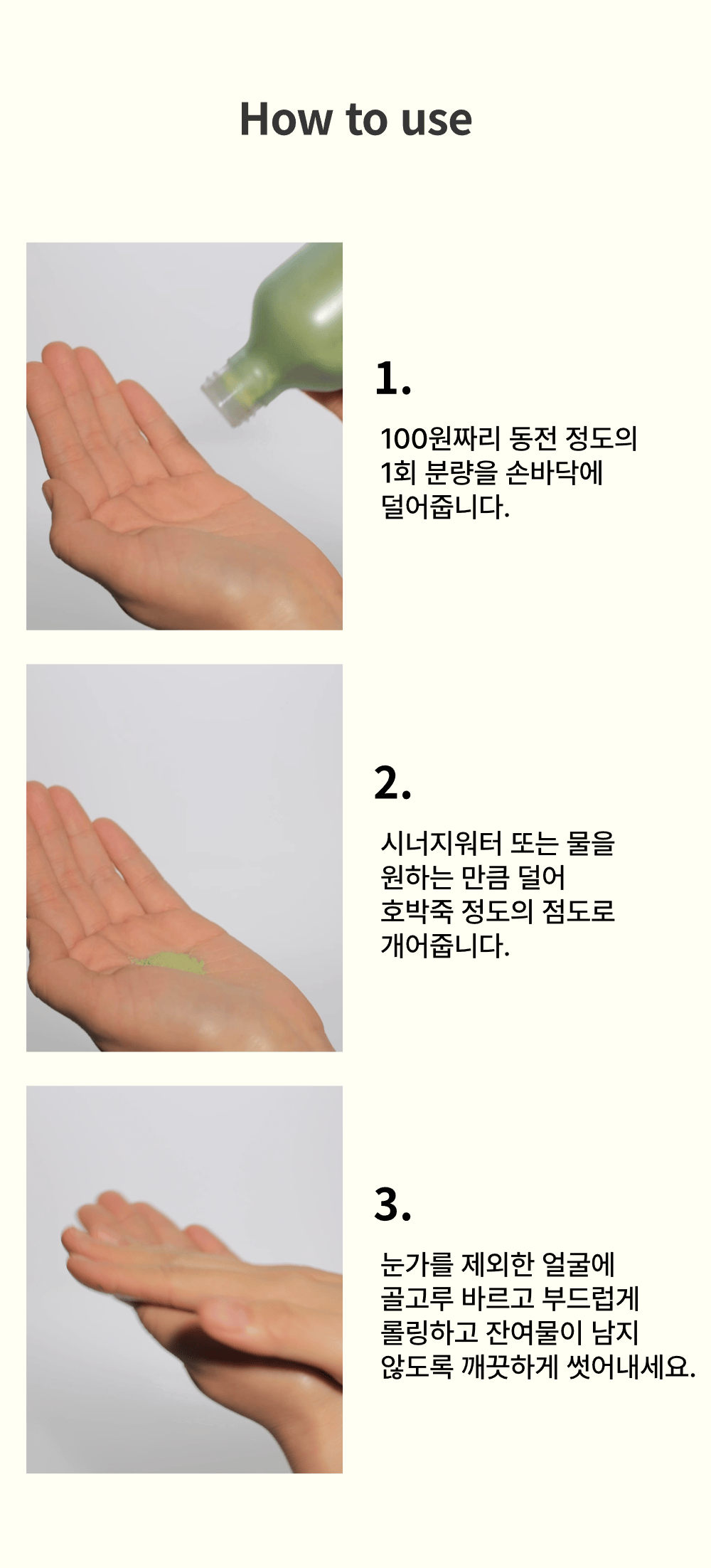 How to use

1.

100원짜리 동전 정도의 1회 분량을 손바닥에 덜어줍니다.

2.

시너지워터 또는 물을 원하는 만큼 덜어 호박죽 정도의 점도로 개어줍니다.

3.

눈가를 제외한 얼굴에 골고루 바르고 부드럽게 롤링하고 잔여물이 남지 않도록 깨끗하게 씻어내세요.