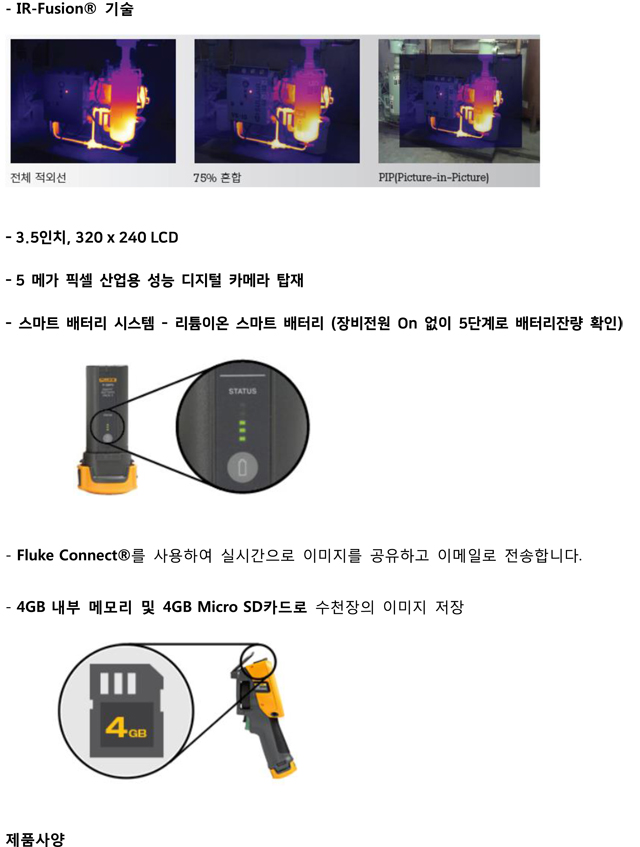 - IR-Fusion® 기술

전체 적외선

75% 혼합

PIP(Picture-in-Picture)

- 3.5인치, 320 x 240 LCD

- 5 메가 픽셀 산업용 성능 디지털 카메라 탑재

- 스마트 배터리 시스템 - 리튬이온 스마트 배터리 (장비전원 On 없이 5단계로 배터리잔량 확인)

STATUS

- Fluke Connect®를 사용하여 실시간으로 이미지를 공유하고 이메일로 전송합니다.

- 4GB 내부 메모리 및 4GB Micro SD카드로 수천장의 이미지 저장

4GB

제품사양