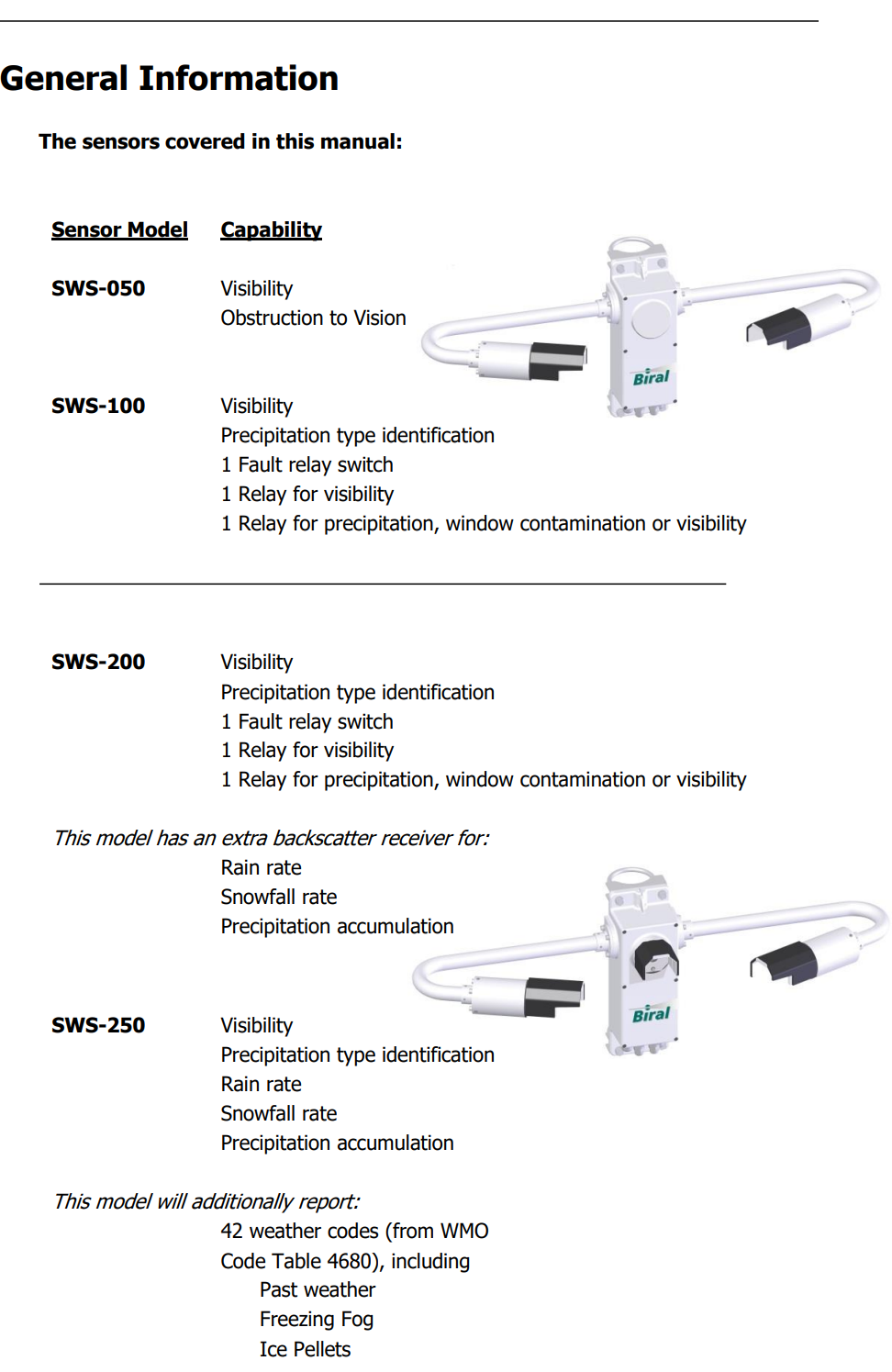 General Information

The sensors covered in this manual:

Sensor Model Capability

SWS-050 Visibility
Obstruction to Vision

Biral

SWS-100 Visibility
Precipitation type identification
1 Fault relay switch
1 Relay for visibility
1 Relay for precipitation, window contamination or visibility

SWS-200 Visibility
Precipitation type identification
1 Fault relay switch
1 Relay for visibility
1 Relay for precipitation, window contamination or visibility

This model has an extra backscatter receiver for:
Rain rate
Snowfall rate
Precipitation accumulation

Biral

SWS-250 Visibility
Precipitation type identification
Rain rate
Snowfall rate
Precipitation accumulation

This model will additionally report:
42 weather codes (from WMO Code Table 4680), including
Past weather
Freezing Fog
Ice Pellets