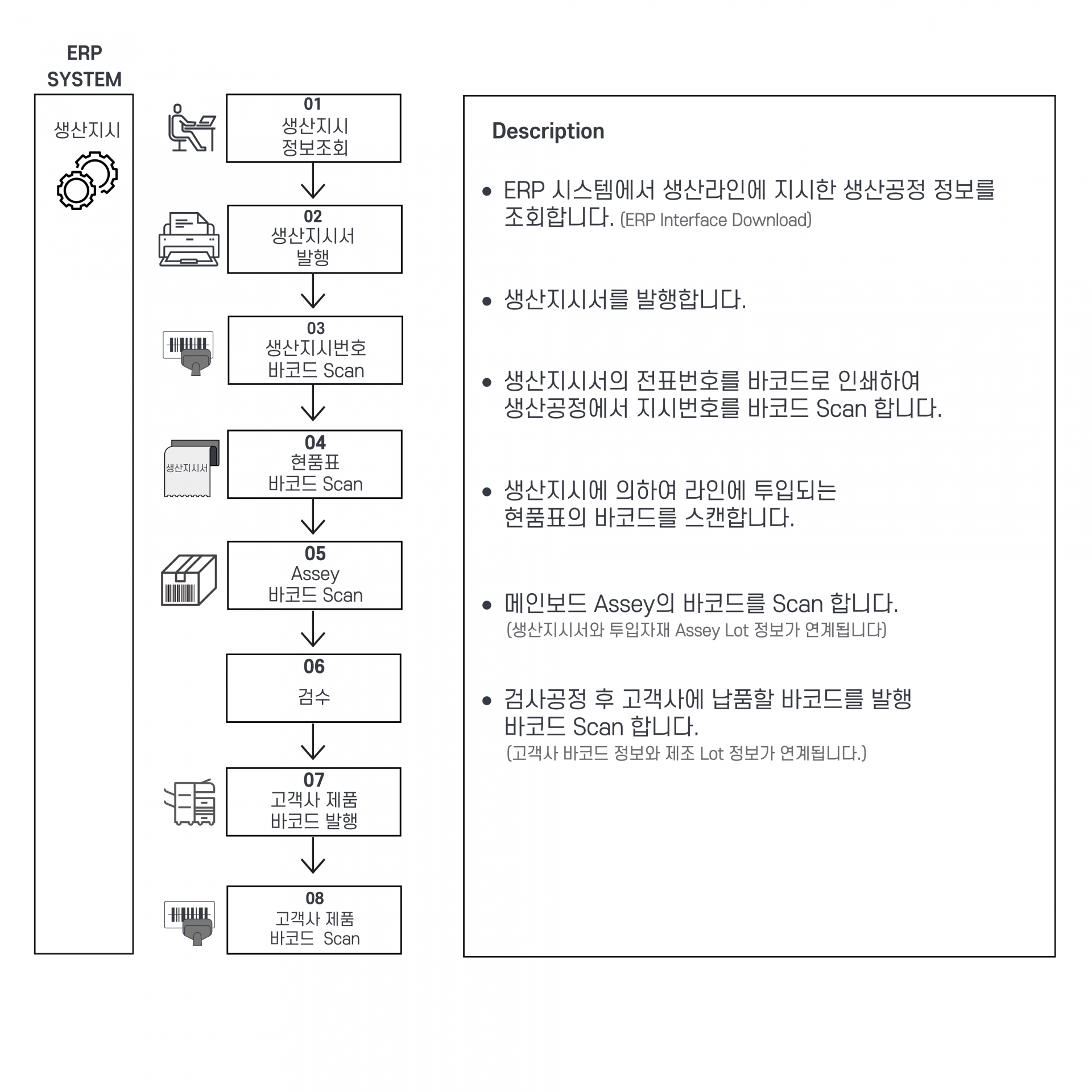 ERP
SYSTEM

생산지시

01
생산지시
정보조회

02
생산지시서
발행

03
생산지시번호
바코드 Scan

생산지시서

04
현품표
바코드 Scan

05
Assey
바코드 Scan

06
검수

07
고객사 제품
바코드 발행

08
고객사 제품
바코드 Scan

Description

• ERP 시스템에서 생산라인에 지시한 생산공정 정보를 조회합니다. (ERP Interface Download)

• 생산지시서를 발행합니다.

• 생산지시서의 전표번호를 바코드로 인쇄하여 생산공정에서 지시번호를 바코드 Scan 합니다.

• 생산지시에 의하여 라인에 투입되는 현품표의 바코드를 스캔합니다.

• 메인보드 Assey의 바코드를 Scan 합니다.
(생산지시서와 투입자재 Assey Lot 정보가 연계됩니다)

• 검사공정 후 고객사에 납품할 바코드를 발행 바코드 Scan 합니다.
(고객사 바코드 정보와 제조 Lot 정보가 연계됩니다.)