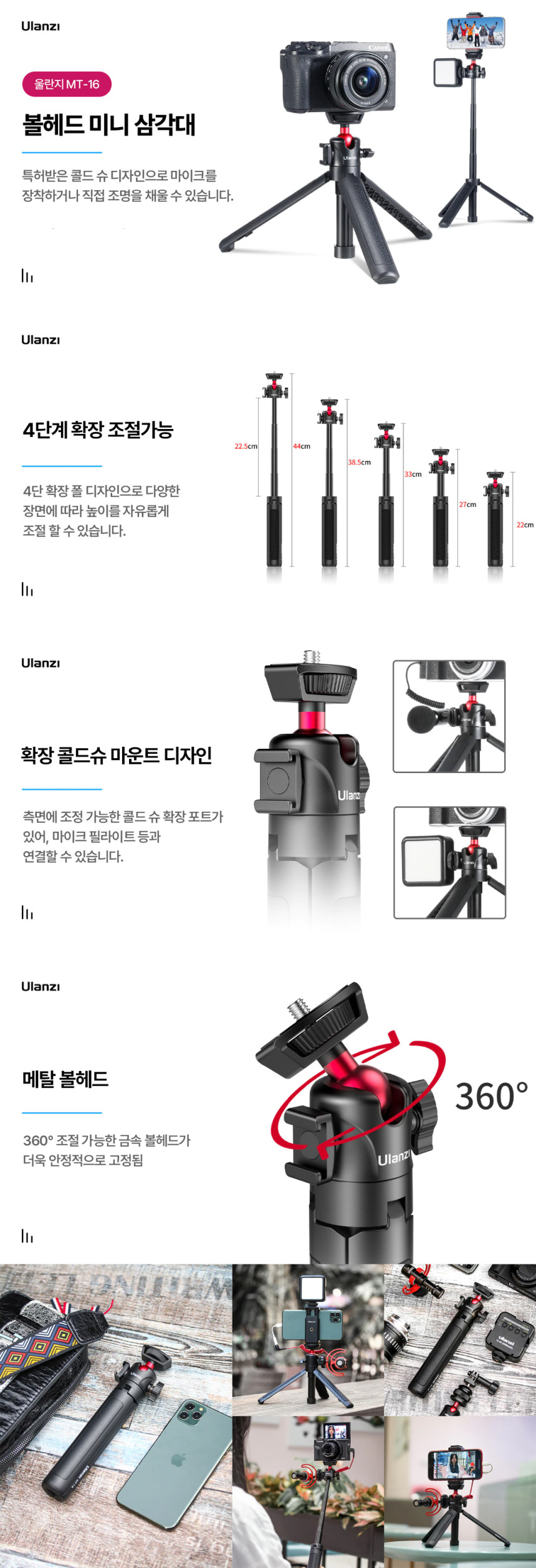 Ulanzi

울란지 MT-16

볼헤드 미니 삼각대

특허받은 콜드 슈 디자인으로 마이크를 장착하거나 직접 조명을 채울 수 있습니다.

Canon

Ulanzi

Ulanzi

4단계 확장 조절가능

4단 확장 폴 디자인으로 다양한 장면에 따라 높이를 자유롭게 조절 할 수 있습니다.

22.5cm

44cm

38.5cm

33cm

27cm

22cm

Ulanzi

확장 콜드슈 마운트 디자인

측면에 조정 가능한 콜드 슈 확장 포트가 있어, 마이크 필라이트 등과 연결할 수 있습니다.

Ulanzi

Ulanzi

메탈 볼헤드

360° 조절 가능한 금속 볼헤드가 더욱 안정적으로 고정됨

Ulanzi

360°

ulanzi