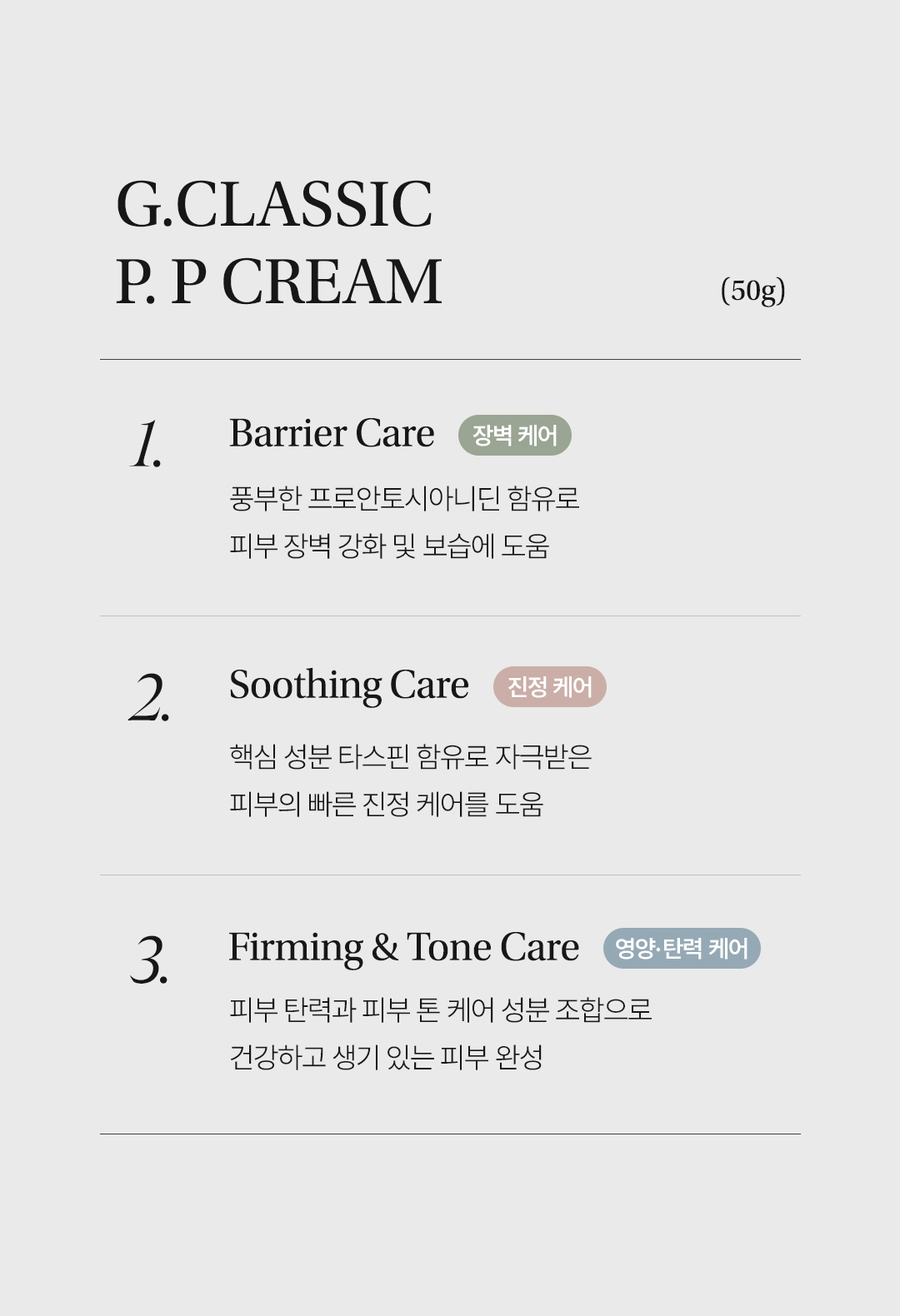 G.CLASSIC
P. P CREAM

(50g)

1.

Barrier Care 장벽 케어

풍부한 프로안토시아니딘 함유로
피부 장벽 강화 및 보습에 도움

2.

Soothing Care 진정 케어

핵심 성분 타스핀 함유로 자극받은
피부의 빠른 진정 케어를 도움

3.

Firming & Tone Care 영양·탄력 케어

피부 탄력과 피부 톤 케어 성분 조합으로
건강하고 생기 있는 피부 완성