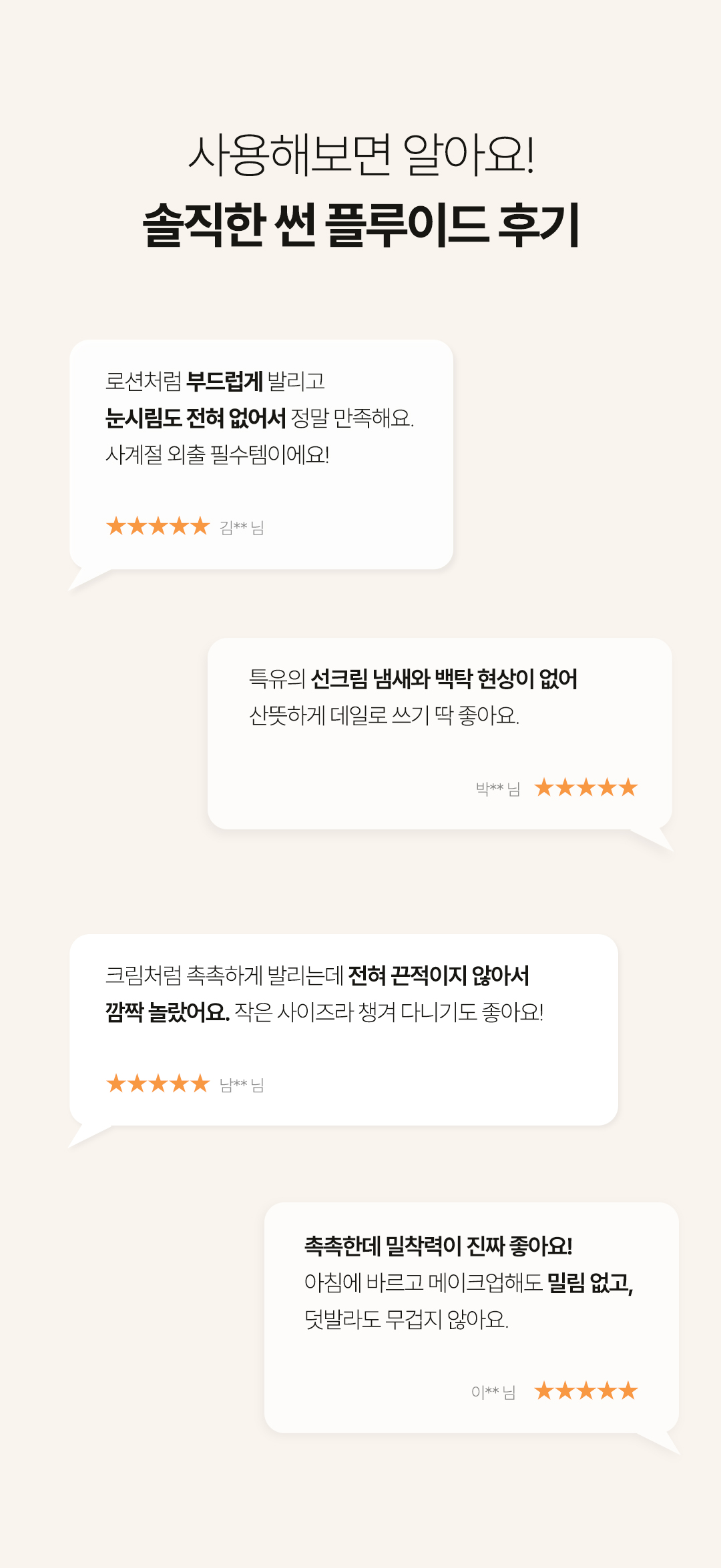 사용해보면 알아요!
솔직한 썬 플루이드 후기

로션처럼 부드럽게 발리고
눈시림도 전혀 없어서 정말 만족해요.
사계절 외출 필수템이에요!

★★★★★ 김** 님

특유의 선크림 냄새와 백탁 현상이 없어
산뜻하게 데일로 쓰기 딱 좋아요.

박** 님 ★★★★★

크림처럼 촉촉하게 발리는데 전혀 끈적이지 않아서
깜짝 놀랐어요. 작은 사이즈라 챙겨 다니기도 좋아요!

★★★★★ 남** 님

촉촉한데 밀착력이 진짜 좋아요!
아침에 바르고 메이크업해도 밀림 없고,
덧발라도 무겁지 않아요.

이** 님 ★★★★★