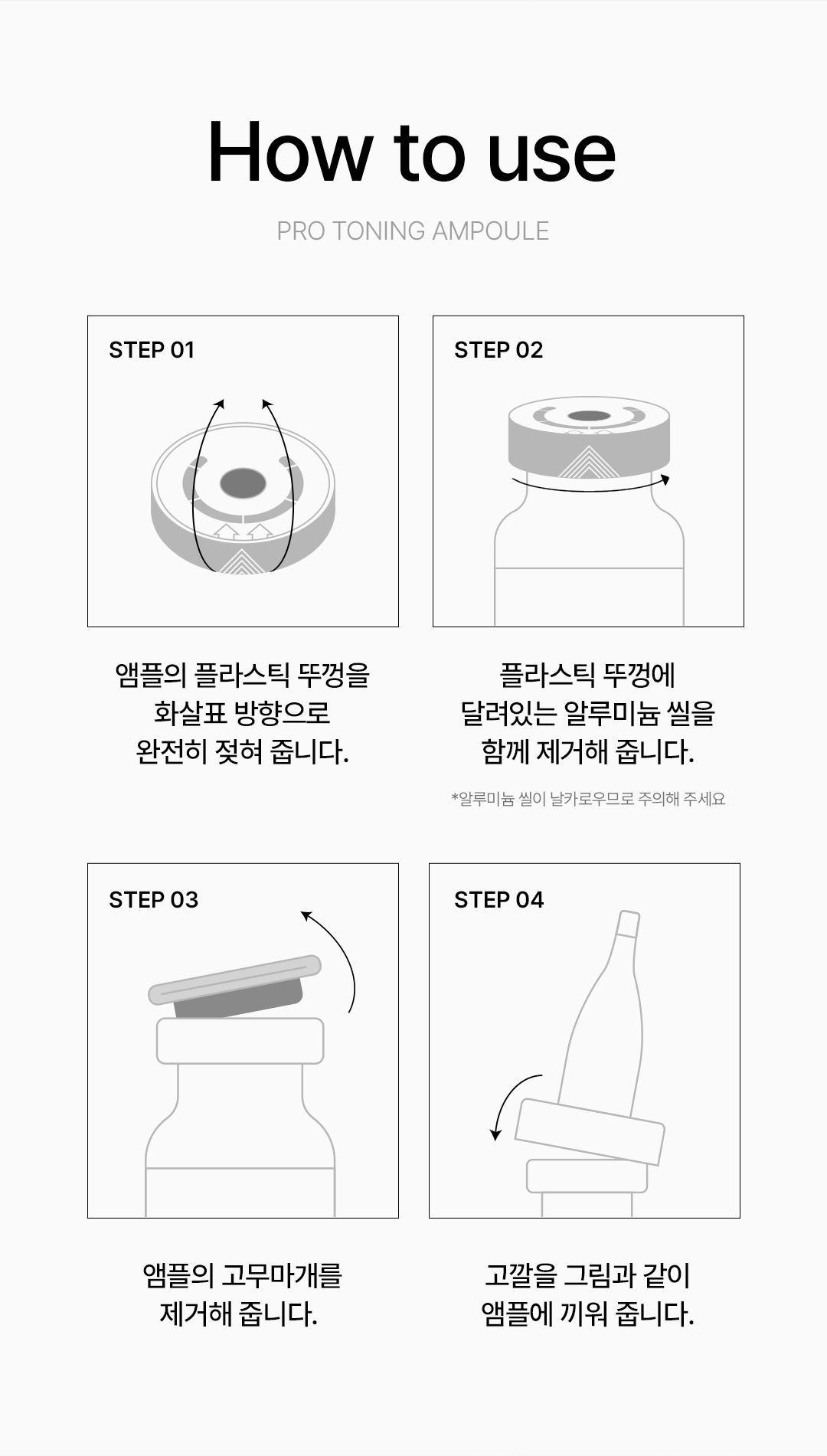 How to use

PRO TONING AMPOULE

STEP 01

앰플의 플라스틱 뚜껑을
화살표 방향으로
완전히 젖혀 줍니다.

STEP 02

플라스틱 뚜껑에
달려있는 알루미늄 씰을
함께 제거해 줍니다.

*알루미늄 씰이 날카로우므로 주의해 주세요

STEP 03

앰플의 고무마개를
제거해 줍니다.

STEP 04

고깔을 그림과 같이
앰플에 끼워 줍니다.