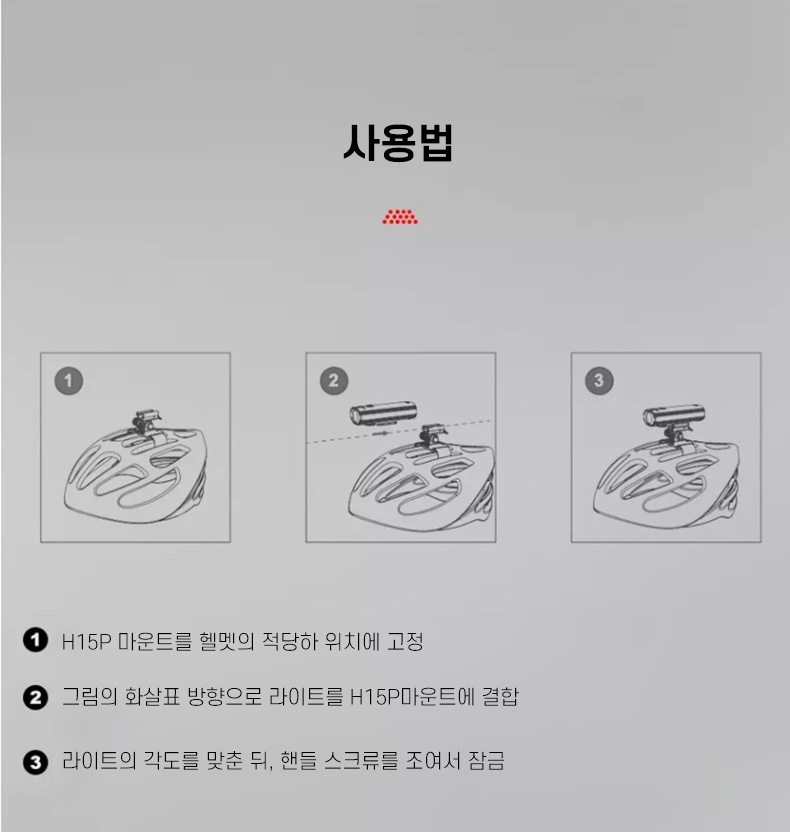 사용법

1

2

3

1 H15P 마운트를 헬멧의 적당하 위치에 고정

2 그림의 화살표 방향으로 라이트를 H15P마운트에 결합

3 라이트의 각도를 맞춘 뒤, 핸들 스크류를 조여서 잠금