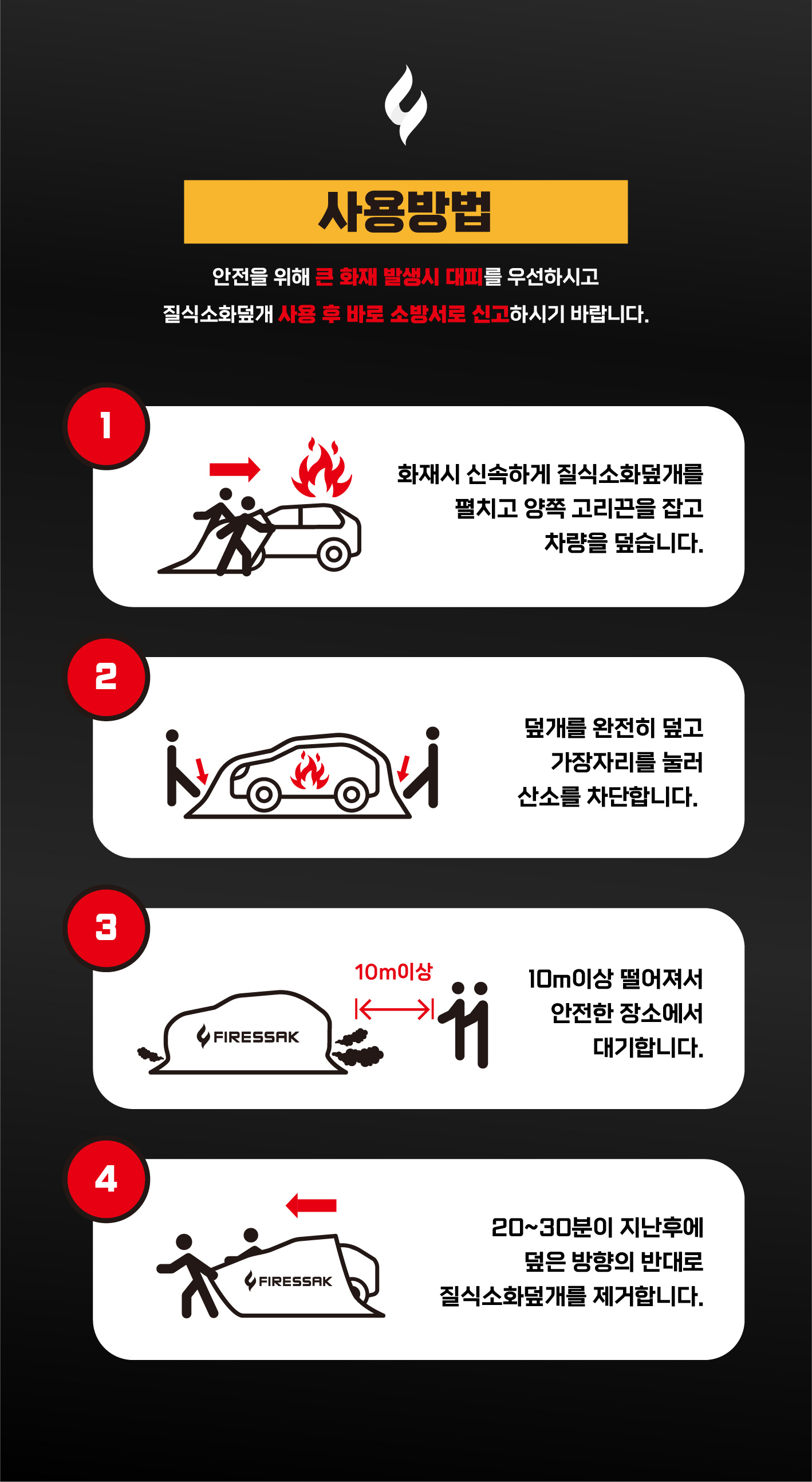 사용방법

안전을 위해 큰 화재 발생시 대피를 우선하시고
질식소화덮개 사용 후 바로 소방서로 신고하시기 바랍니다.

1

화재시 신속하게 질식소화덮개를
펼치고 양쪽 고리끈을 잡고
차량을 덮습니다.

2

덮개를 완전히 덮고
가장자리를 눌러
산소를 차단합니다.

3

FIRESSAK

10m이상

10m이상 떨어져서
안전한 장소에서
대기합니다.

4

FIRESSAK

20~30분이 지난후에
덮은 방향의 반대로
질식소화덮개를 제거합니다.