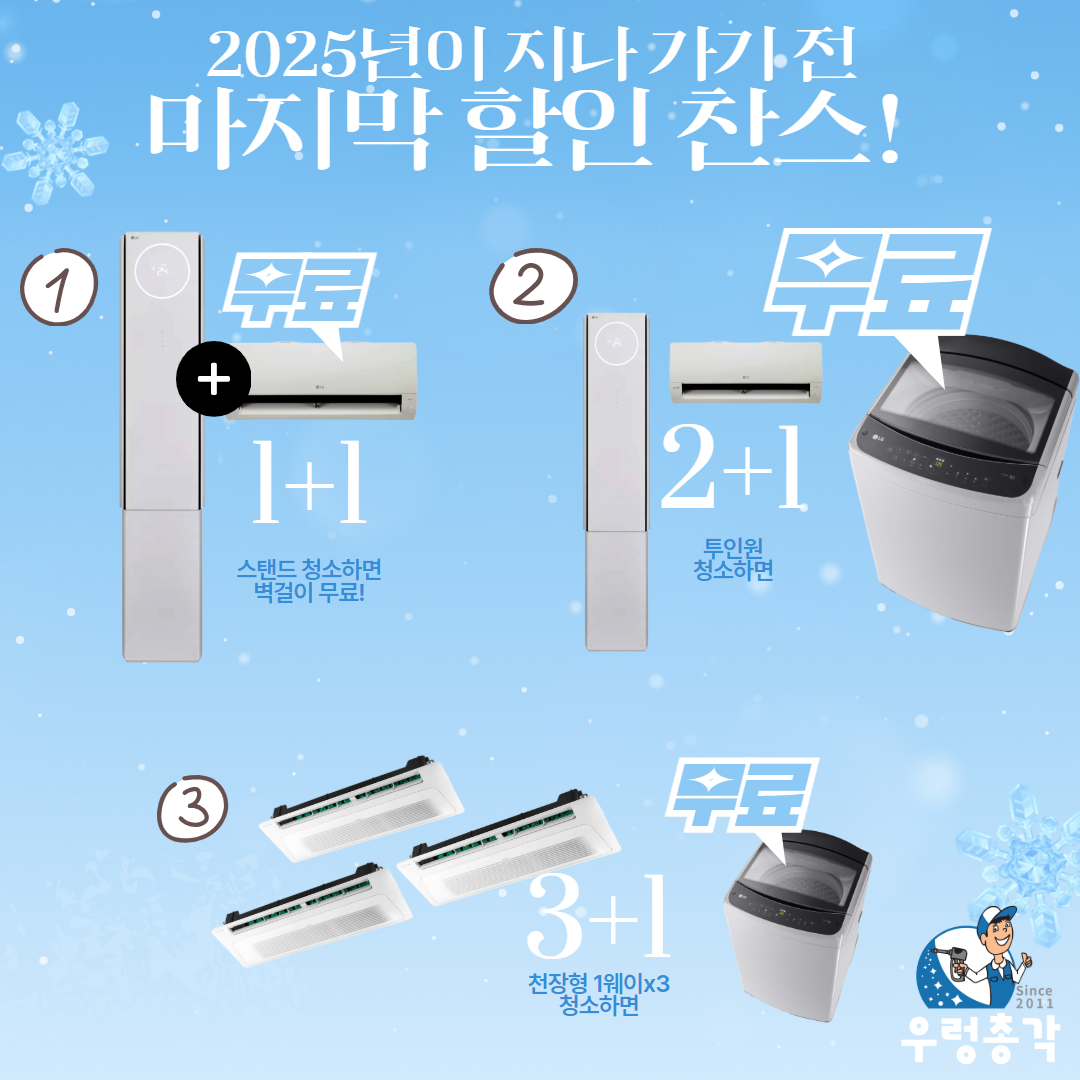 2025년이 지나가기전
마지막 할인 찬스!

1

무료

+

1+1

스탠드 청소하면
벽걸이 무료!

2

무료

2+1

투인원
청소하면

3

무료

3+1

천장형 1웨이x3
청소하면

Since
2011
우렁총각