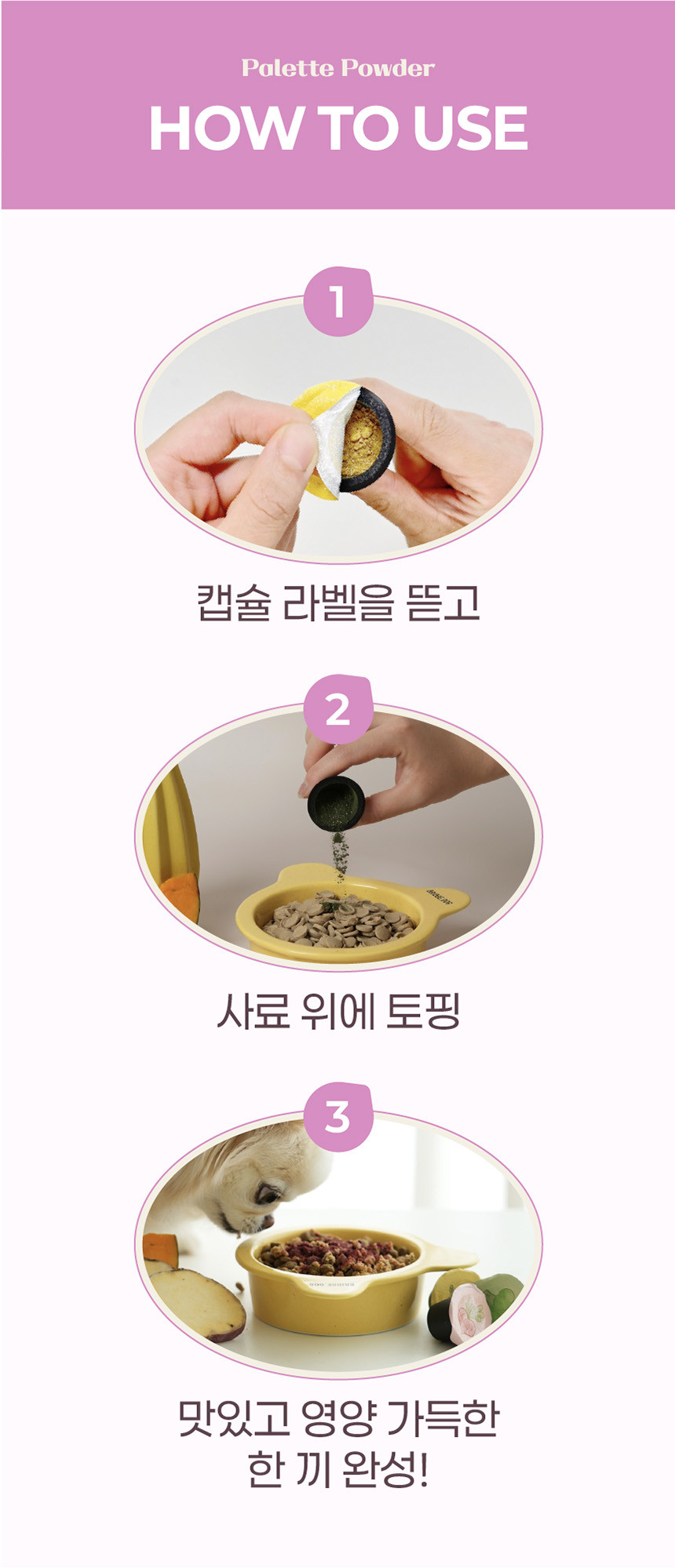 Palette Powder

HOW TO USE

1

캡슐 라벨을 뜯고

2

사료 위에 토핑

3

맛있고 영양 가득한
한 끼 완성!