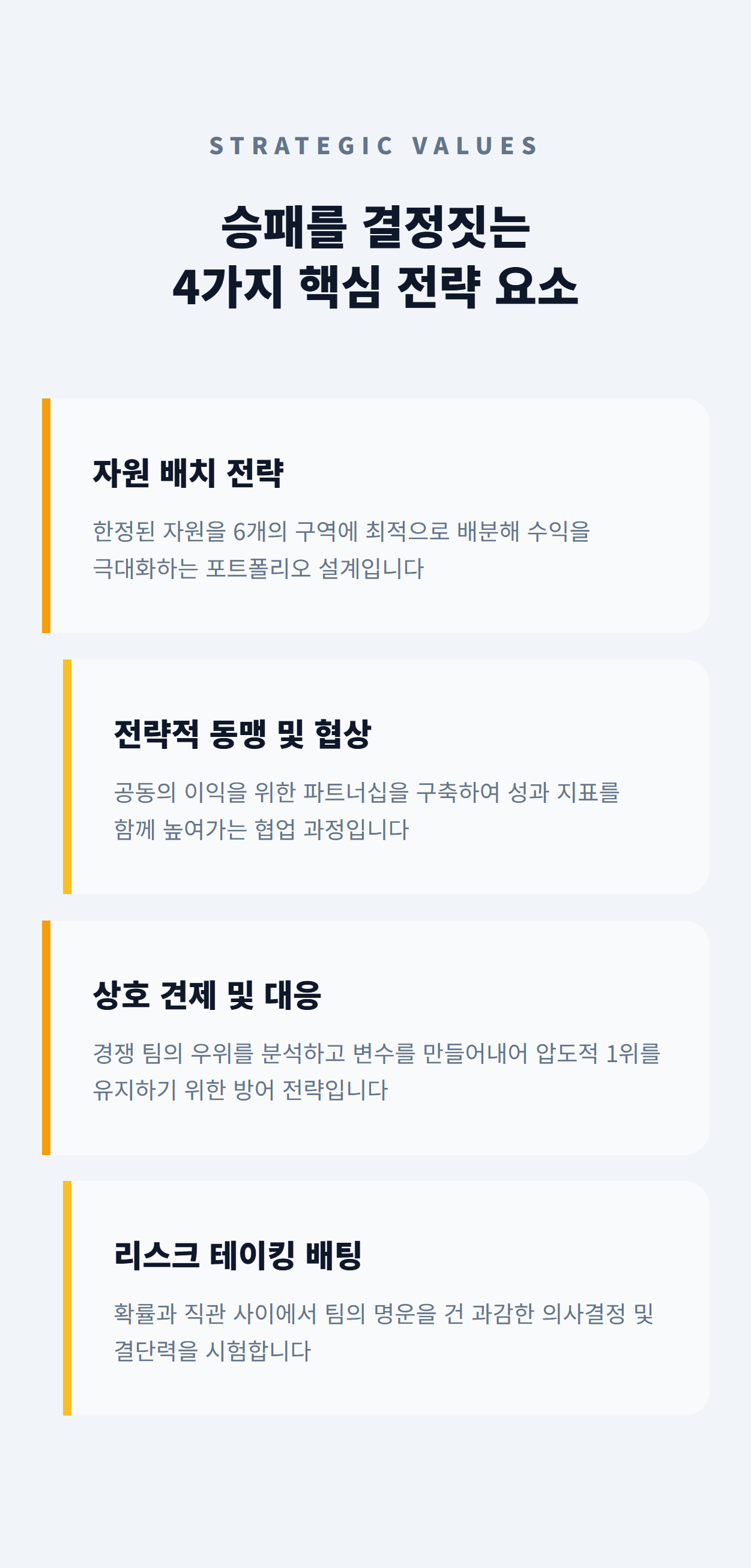 STRATEGIC VALUES

승패를 결정짓는
4가지 핵심 전략 요소

자원 배치 전략

한정된 자원을 6개의 구역에 최적으로 배분해 수익을 극대화하는 포트폴리오 설계입니다

전략적 동맹 및 협상

공동의 이익을 위한 파트너십을 구축하여 성과 지표를 함께 높여가는 협업 과정입니다

상호 견제 및 대응

경쟁 팀의 우위를 분석하고 변수를 만들어내어 압도적 1위를 유지하기 위한 방어 전략입니다

리스크 테이킹 배팅

확률과 직관 사이에서 팀의 명운을 건 과감한 의사결정 및 결단력을 시험합니다