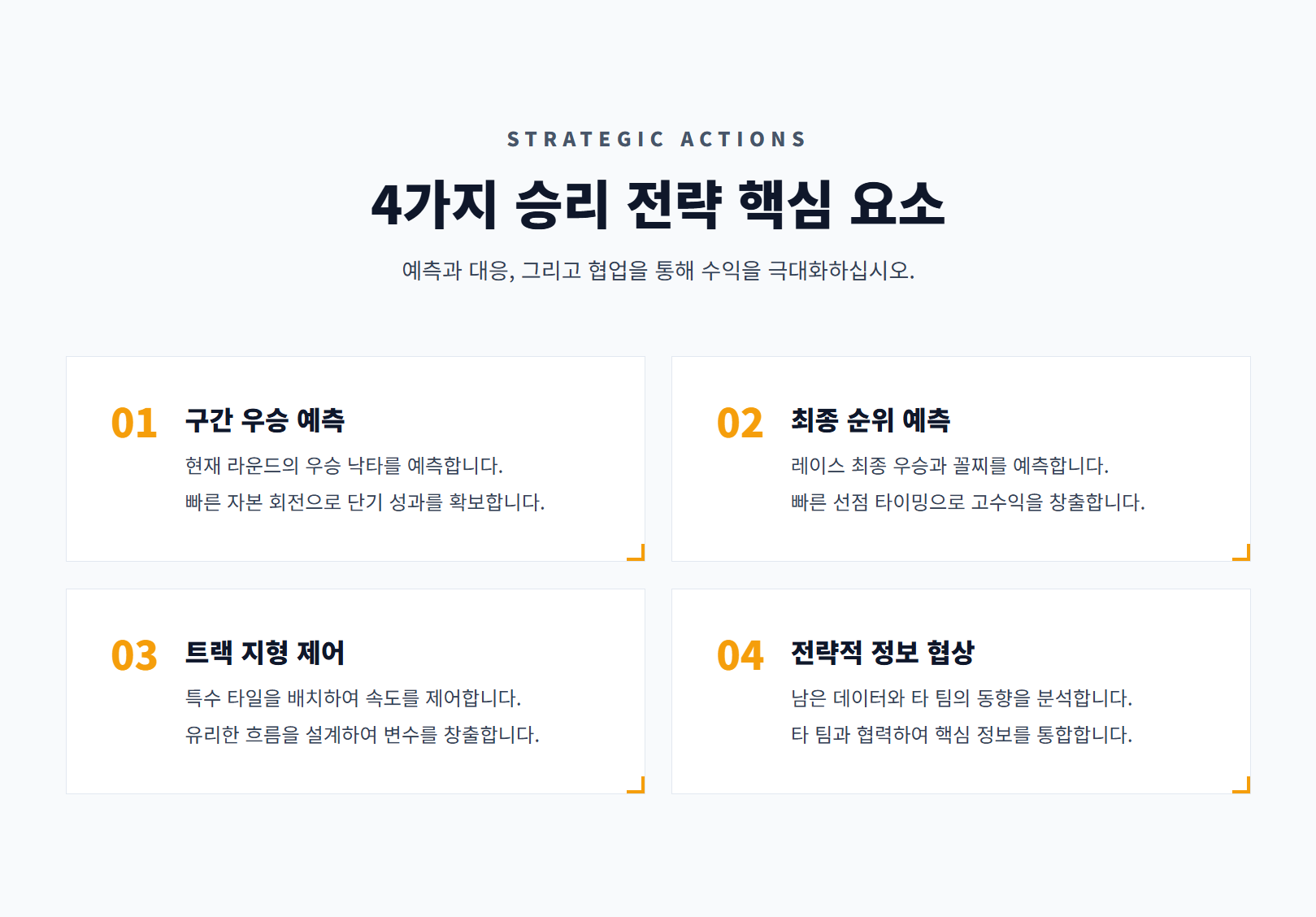 STRATEGIC ACTIONS

4가지 승리 전략 핵심 요소

예측과 대응, 그리고 협업을 통해 수익을 극대화하십시오.

01 구간 우승 예측

현재 라운드의 우승 낙타를 예측합니다.

빠른 자본 회전으로 단기 성과를 확보합니다.

02 최종 순위 예측

레이스 최종 우승과 꼴찌를 예측합니다.

빠른 선점 타이밍으로 고수익을 창출합니다.

03 트랙 지형 제어

특수 타일을 배치하여 속도를 제어합니다.

유리한 흐름을 설계하여 변수를 창출합니다.

04 전략적 정보 협상

남은 데이터와 타 팀의 동향을 분석합니다.

타 팀과 협력하여 핵심 정보를 통합합니다.