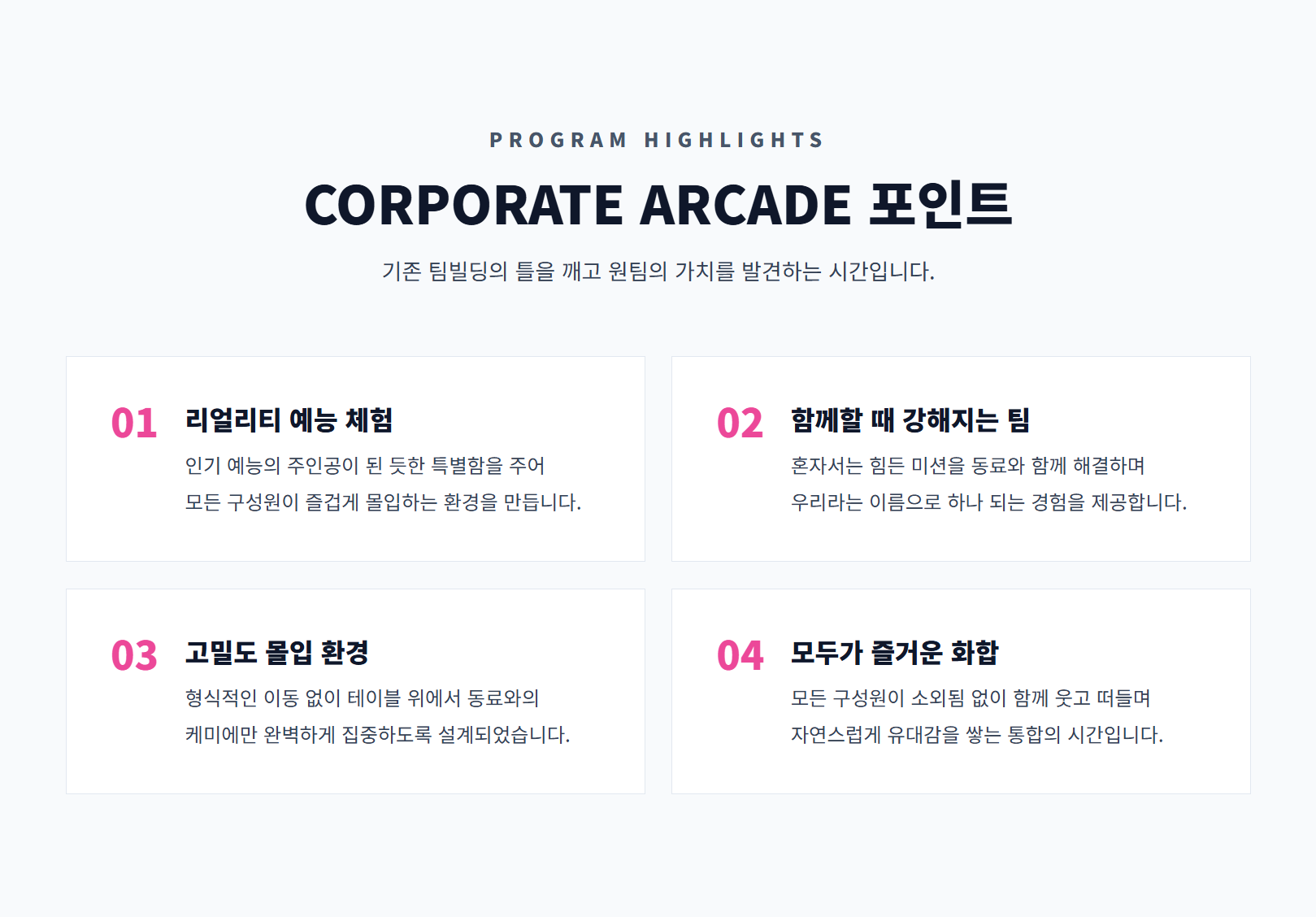 PROGRAM HIGHLIGHTS

CORPORATE ARCADE 포인트

기존 팀빌딩의 틀을 깨고 원팀의 가치를 발견하는 시간입니다.

01 리얼리티 예능 체험

인기 예능의 주인공이 된 듯한 특별함을 주어 모든 구성원이 즐겁게 몰입하는 환경을 만듭니다.

02 함께할 때 강해지는 팀

혼자서는 힘든 미션을 동료와 함께 해결하며 우리라는 이름으로 하나 되는 경험을 제공합니다.

03 고밀도 몰입 환경

형식적인 이동 없이 테이블 위에서 동료와의 케미에만 완벽하게 집중하도록 설계되었습니다.

04 모두가 즐거운 화합

모든 구성원이 소외됨 없이 함께 웃고 떠들며 자연스럽게 유대감을 쌓는 통합의 시간입니다.