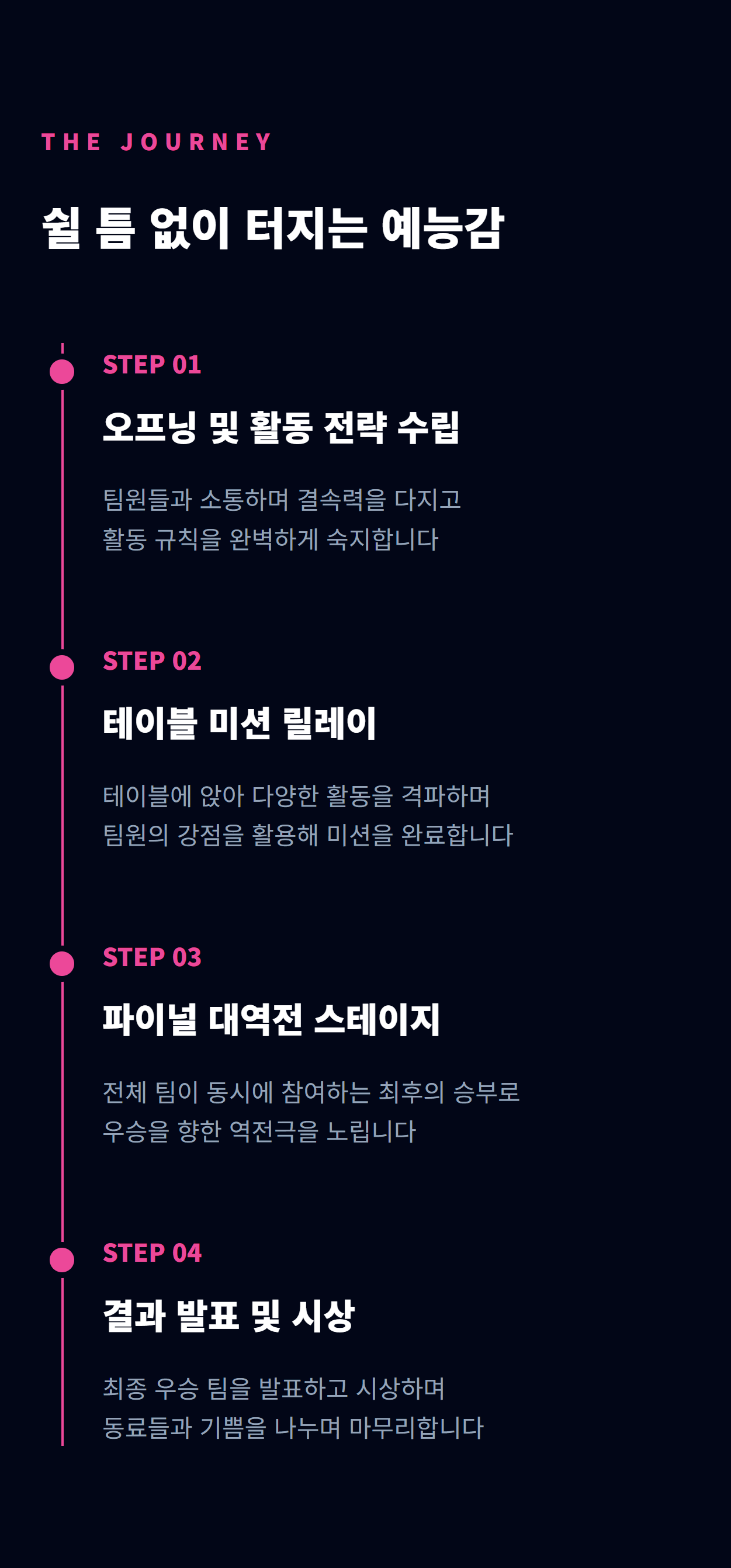 THE JOURNEY

쉴 틈 없이 터지는 예능감

STEP 01

오프닝 및 활동 전략 수립

팀원들과 소통하며 결속력을 다지고
활동 규칙을 완벽하게 숙지합니다

STEP 02

테이블 미션 릴레이

테이블에 앉아 다양한 활동을 격파하며
팀원의 강점을 활용해 미션을 완료합니다

STEP 03

파이널 대역전 스테이지

전체 팀이 동시에 참여하는 최후의 승부로
우승을 향한 역전극을 노립니다

STEP 04

결과 발표 및 시상

최종 우승 팀을 발표하고 시상하며
동료들과 기쁨을 나누며 마무리합니다