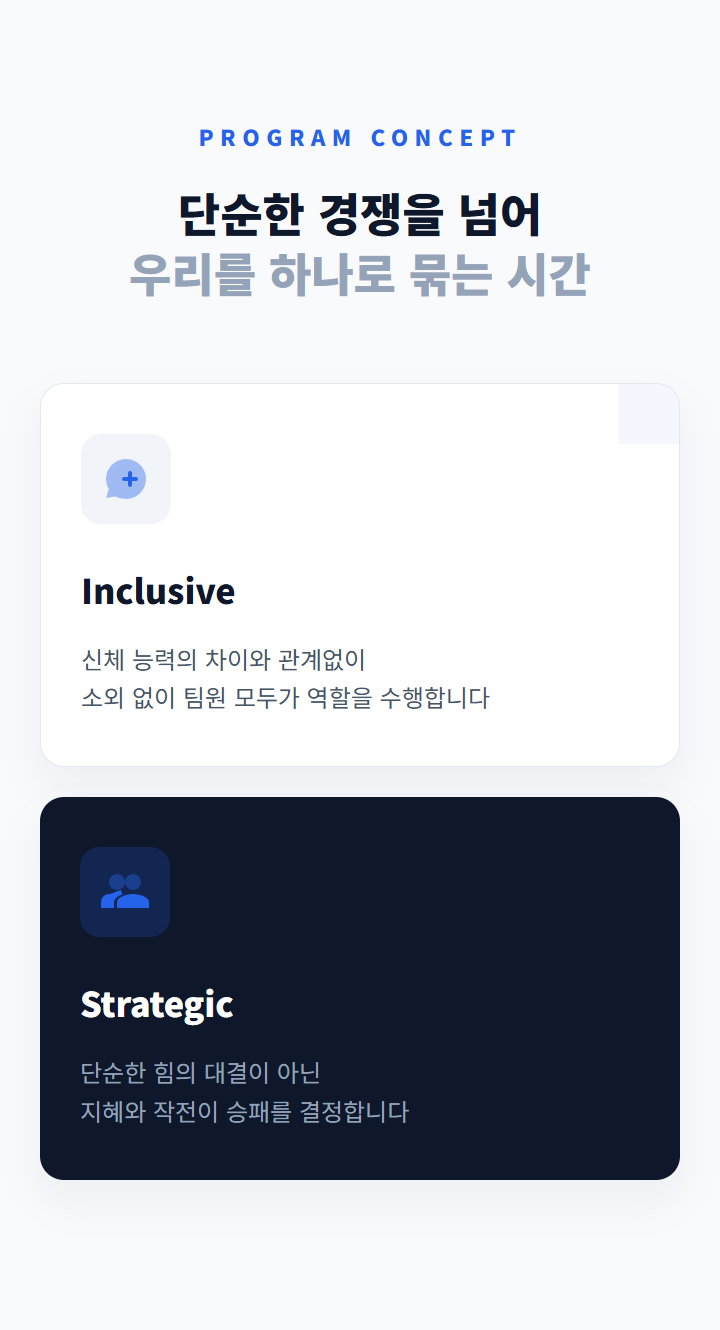 PROGRAM CONCEPT

단순한 경쟁을 넘어
우리를 하나로 묶는 시간

Inclusive

신체 능력의 차이와 관계없이
소외 없이 팀원 모두가 역할을 수행합니다

Strategic

단순한 힘의 대결이 아닌
지혜와 작전이 승패를 결정합니다